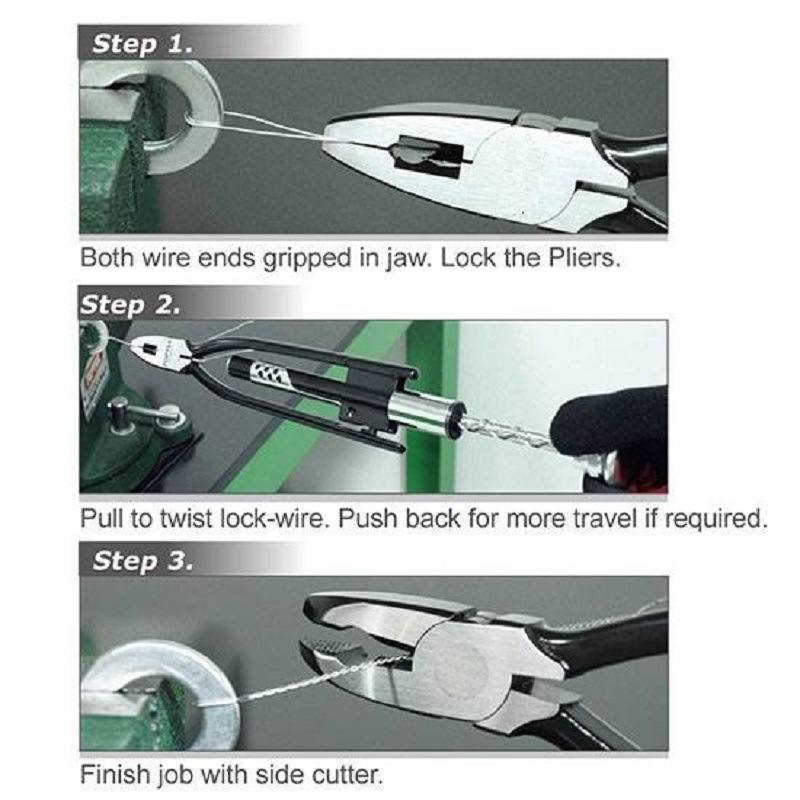 Step 1.

Both wire ends gripped in jaw. Lock the Pliers.

Step 2.

Pull to twist lock-wire. Push back for more travel if required.

Step 3.

Finish job with side cutter.