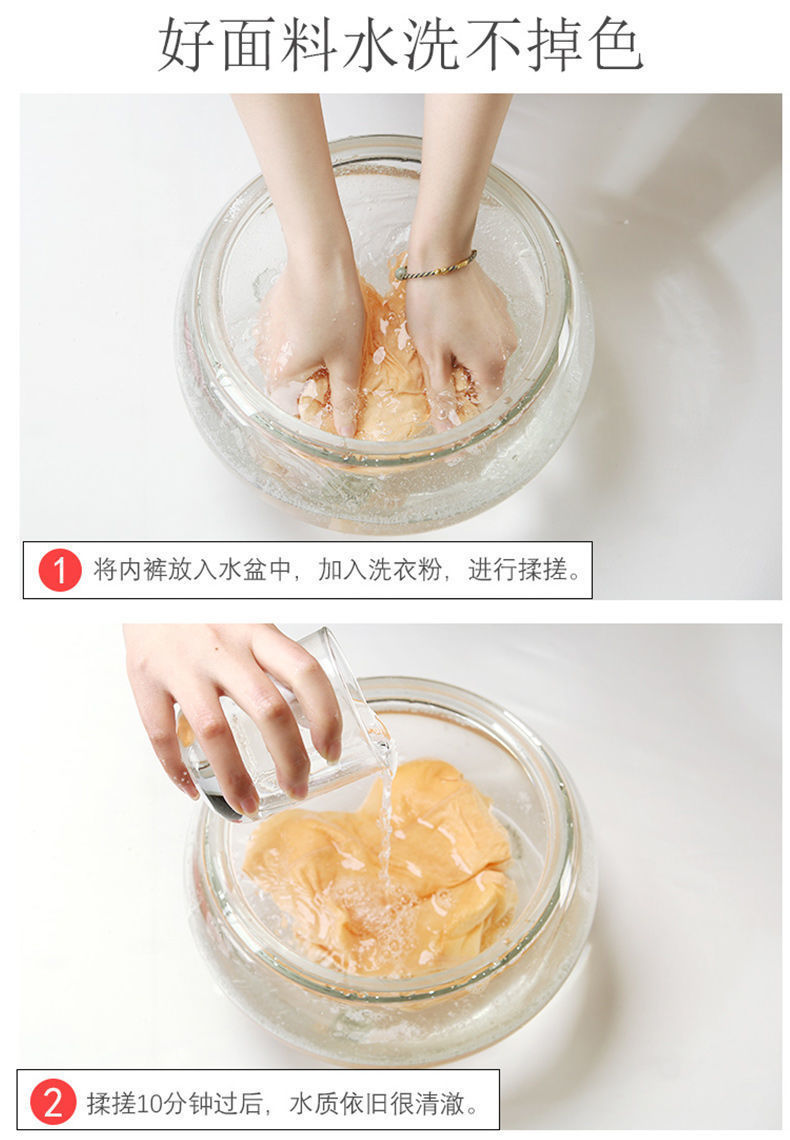 好面料水洗不掉色

1 将内裤放入水盆中，加入洗衣粉，进行揉搓。

2 揉搓10分钟过后，水质依旧很清澈。