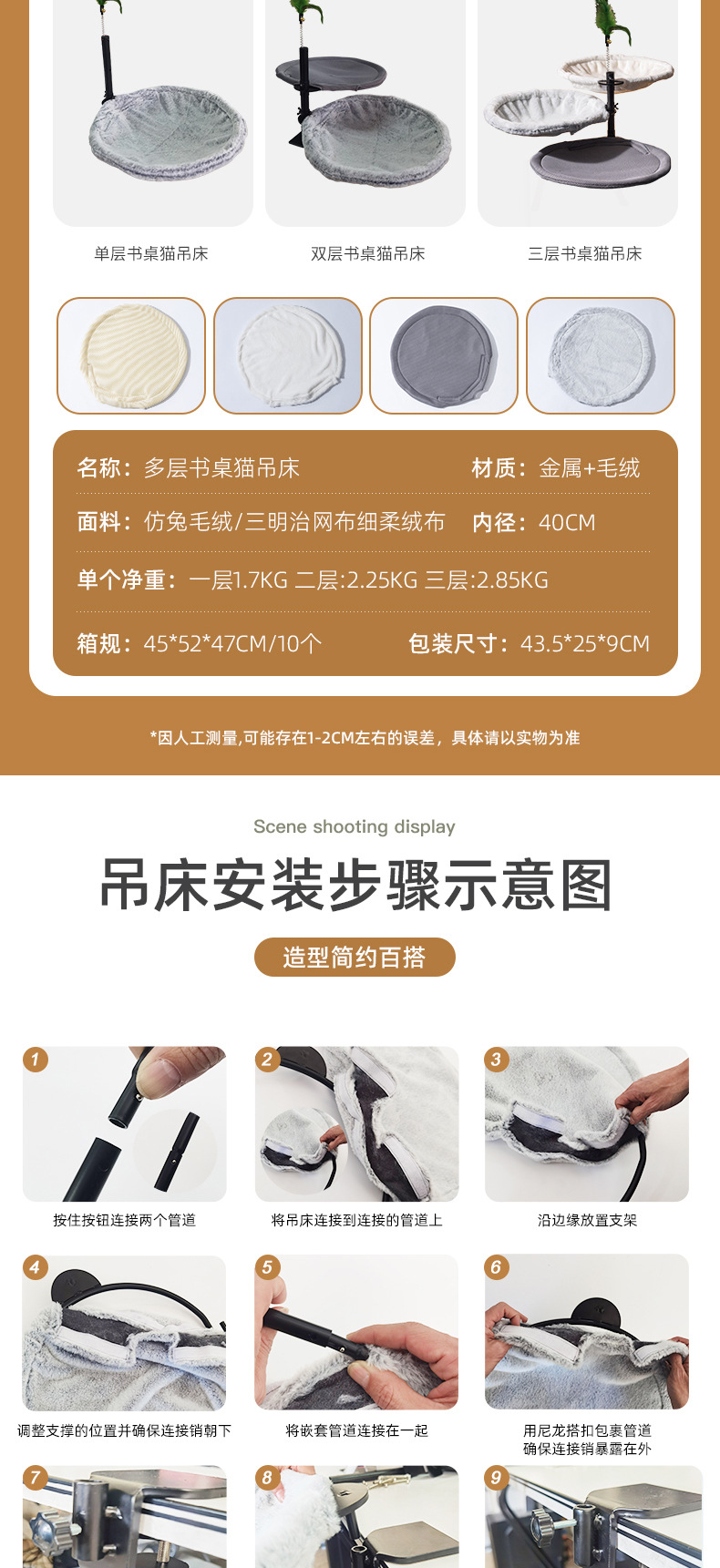 单层书桌猫吊床

双层书桌猫吊床

三层书桌猫吊床

名称：多层书桌猫吊床

材质：金属+毛绒

面料：仿兔毛绒/三明治网布细柔绒布

内径：40CM

单个净重：一层1.7KG 二层:2.25KG 三层:2.85KG

箱规：45*52*47CM/10个

包装尺寸：43.5*25*9CM

*因人工测量,可能存在1-2CM左右的误差，具体请以实物为准

Scene shooting display

吊床安装步骤示意图

造型简约百搭

1
按住按钮连接两个管道

2
将吊床连接到连接的管道上

3
沿边缘放置支架

4
调整支撑的位置并确保连接销朝下

5
将嵌套管道连接在一起

6
用尼龙搭扣包裹管道
确保连接销暴露在外

7

8

9