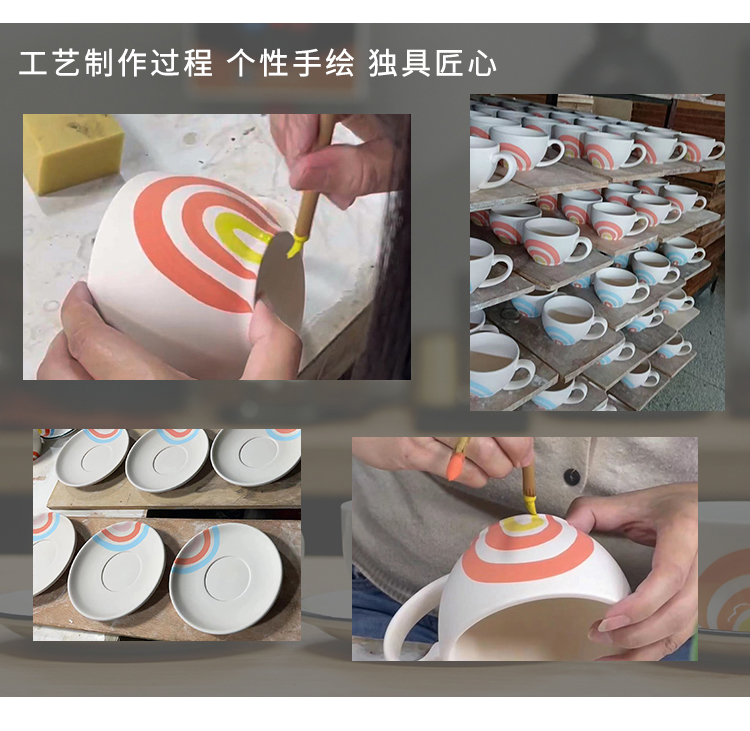 工艺制作过程 个性手绘 独具匠心