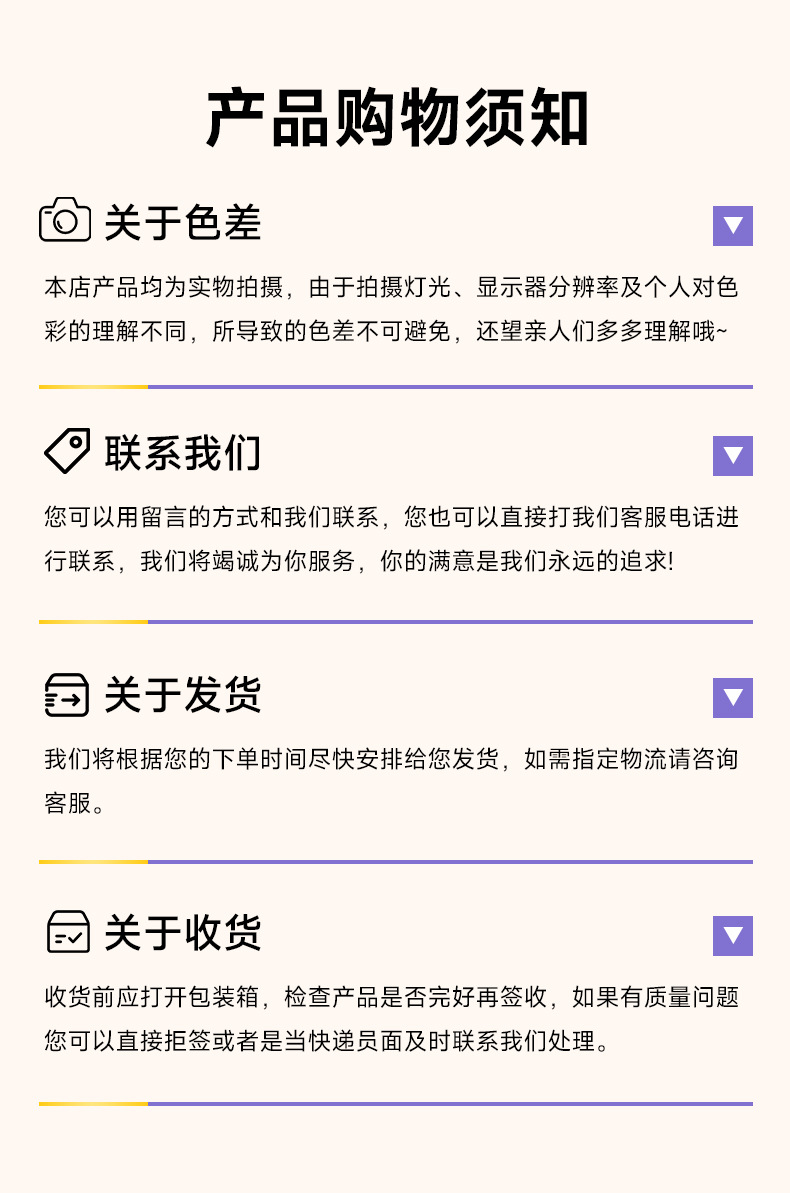 产品购物须知

关于色差

本店产品均为实物拍摄，由于拍摄灯光、显示器分辨率及个人对色彩的理解不同，所导致的色差不可避免，还望亲人们多多理解哦~

联系我们

您可以用留言的方式和我们联系，您也可以直接打我们客服电话进行联系，我们将竭诚为你服务，你的满意是我们永远的追求!

关于发货

我们将根据您的下单时间尽快安排给您发货，如需指定物流请咨询客服。

关于收货

收货前应打开包装箱，检查产品是否完好再签收，如果有质量问题您可以直接拒签或者是当快递员面及时联系我们处理。