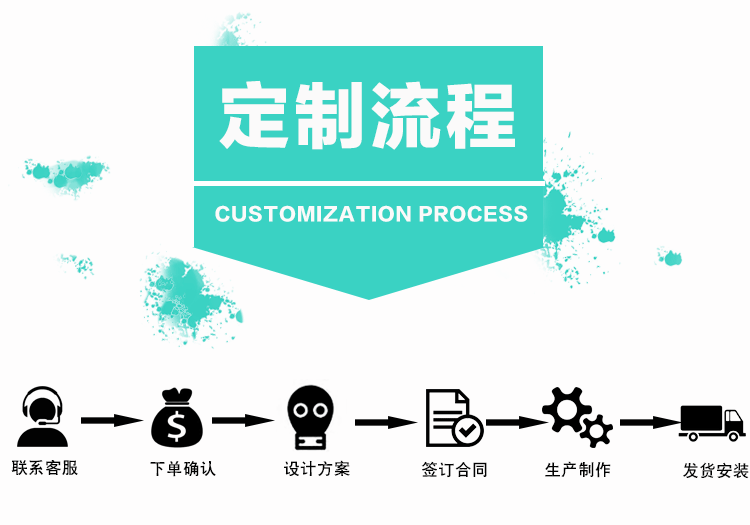 定制流程

CUSTOMIZATION PROCESS

$

联系客服 下单确认 设计方案 签订合同 生产制作 发货安装