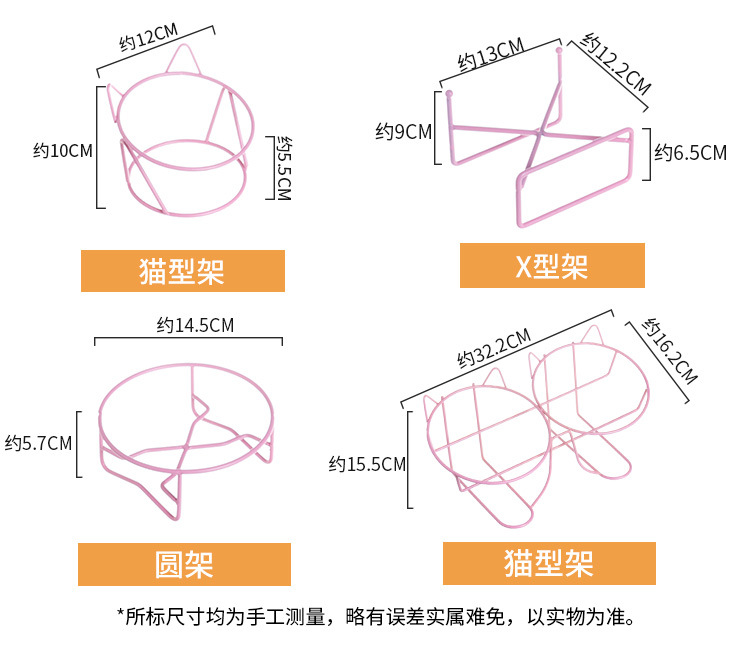 约12CM
约10CM
约5.5CM
猫型架

约13CM
约12.2CM
约9CM
约6.5CM
X型架

约14.5CM
约5.7CM
圆架

约32.2CM
约16.2CM
约15.5CM
猫型架

*所标尺寸均为手工测量，略有误差实属难免，以实物为准。