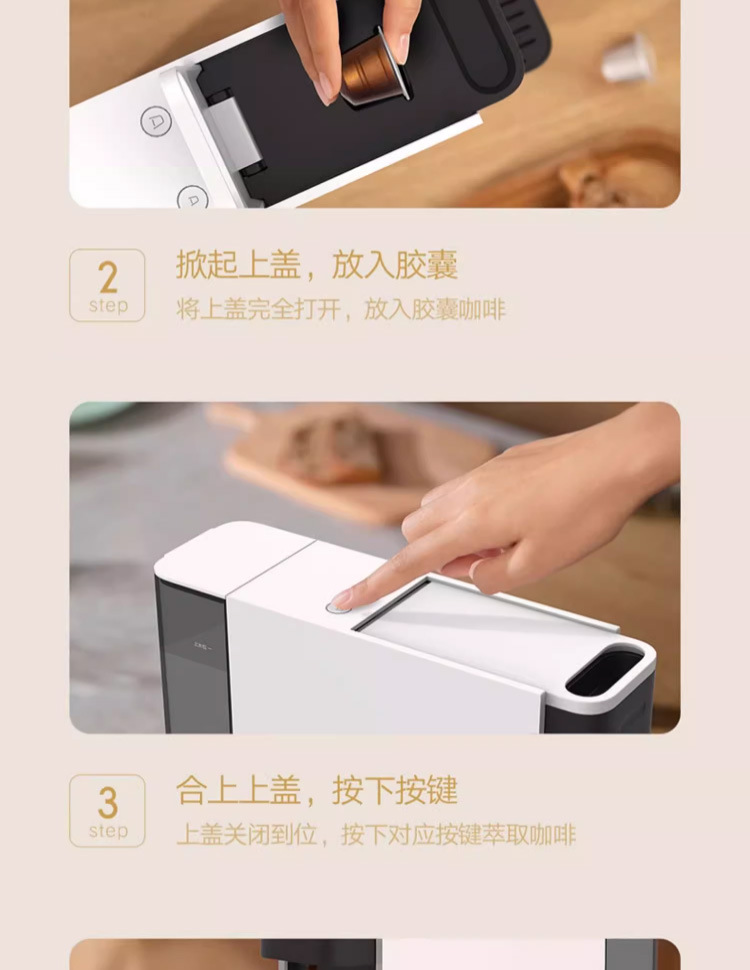 2
step
掀起上盖，放入胶囊
将上盖完全打开，放入胶囊咖啡

3
step
合上上盖，按下按键
上盖关闭到位，按下对应按键萃取咖啡