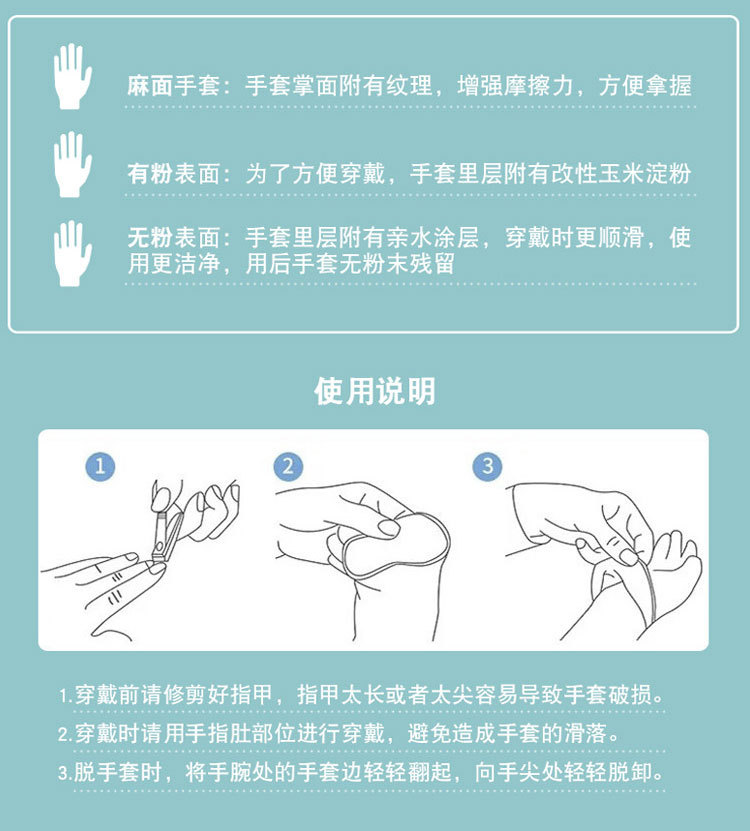 麻面手套：手套掌面附有纹理，增强摩擦力，方便拿握

有粉表面：为了方便穿戴，手套里层附有改性玉米淀粉

无粉表面：手套里层附有亲水涂层，穿戴时更顺滑，使用更洁净，用后手套无粉末残留

使用说明

1

2

3

1.穿戴前请修剪好指甲，指甲太长或者太尖容易导致手套破损。

2.穿戴时请用手指肚部位进行穿戴，避免造成手套的滑落。

3.脱手套时，将手腕处的手套边轻轻翻起，向手尖处轻轻脱卸。