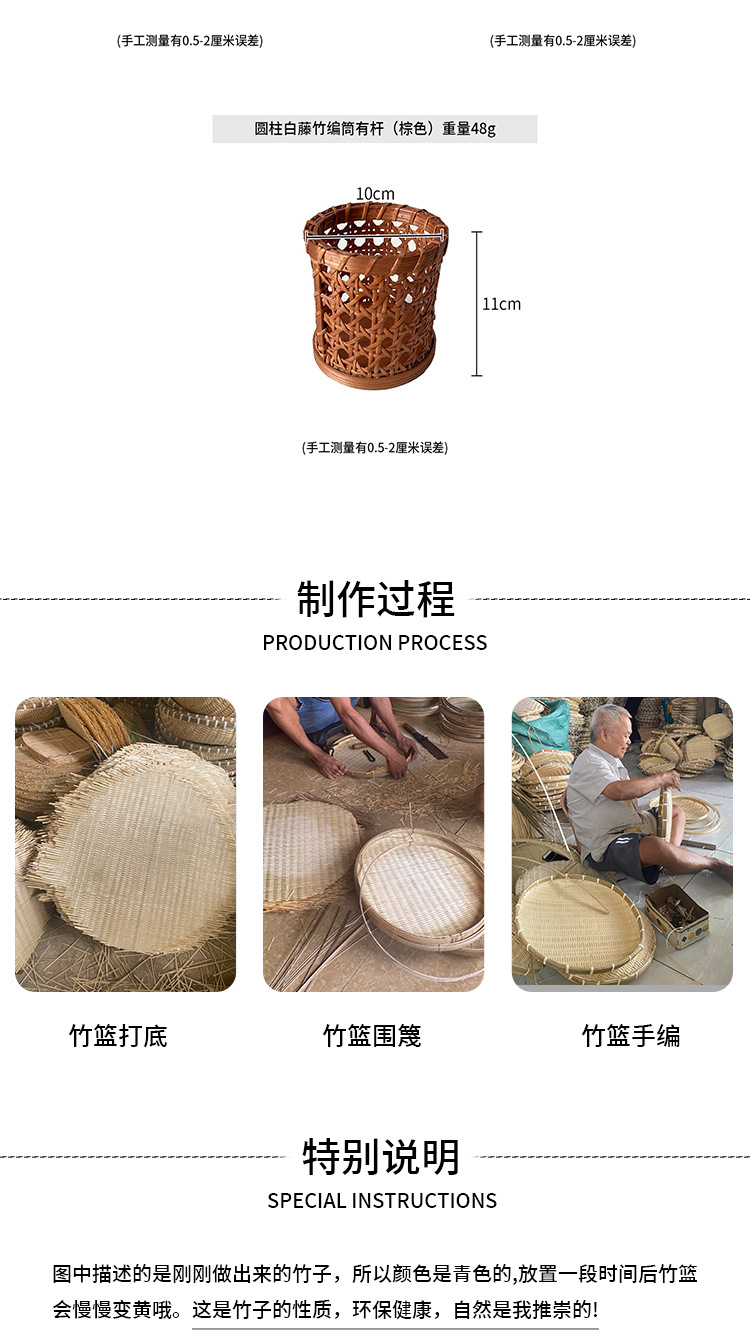 (手工测量有0.5-2厘米误差)

(手工测量有0.5-2厘米误差)

圆柱白藤竹编筒有杆（棕色）重量48g

10cm

11cm

(手工测量有0.5-2厘米误差)

制作过程

PRODUCTION PROCESS

竹篮打底

竹篮围篾

竹篮手编

特别说明

SPECIAL INSTRUCTIONS

图中描述的是刚刚做出来的竹子，所以颜色是青色的,放置一段时间后竹篮会慢慢变黄哦。这是竹子的性质，环保健康，自然是我推崇的!