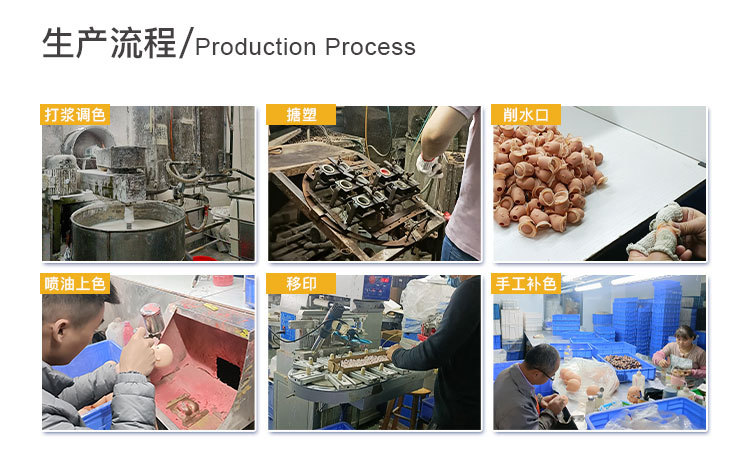 生产流程/Production Process

打浆调色

搪塑

削水口

喷油上色

移印

手工补色