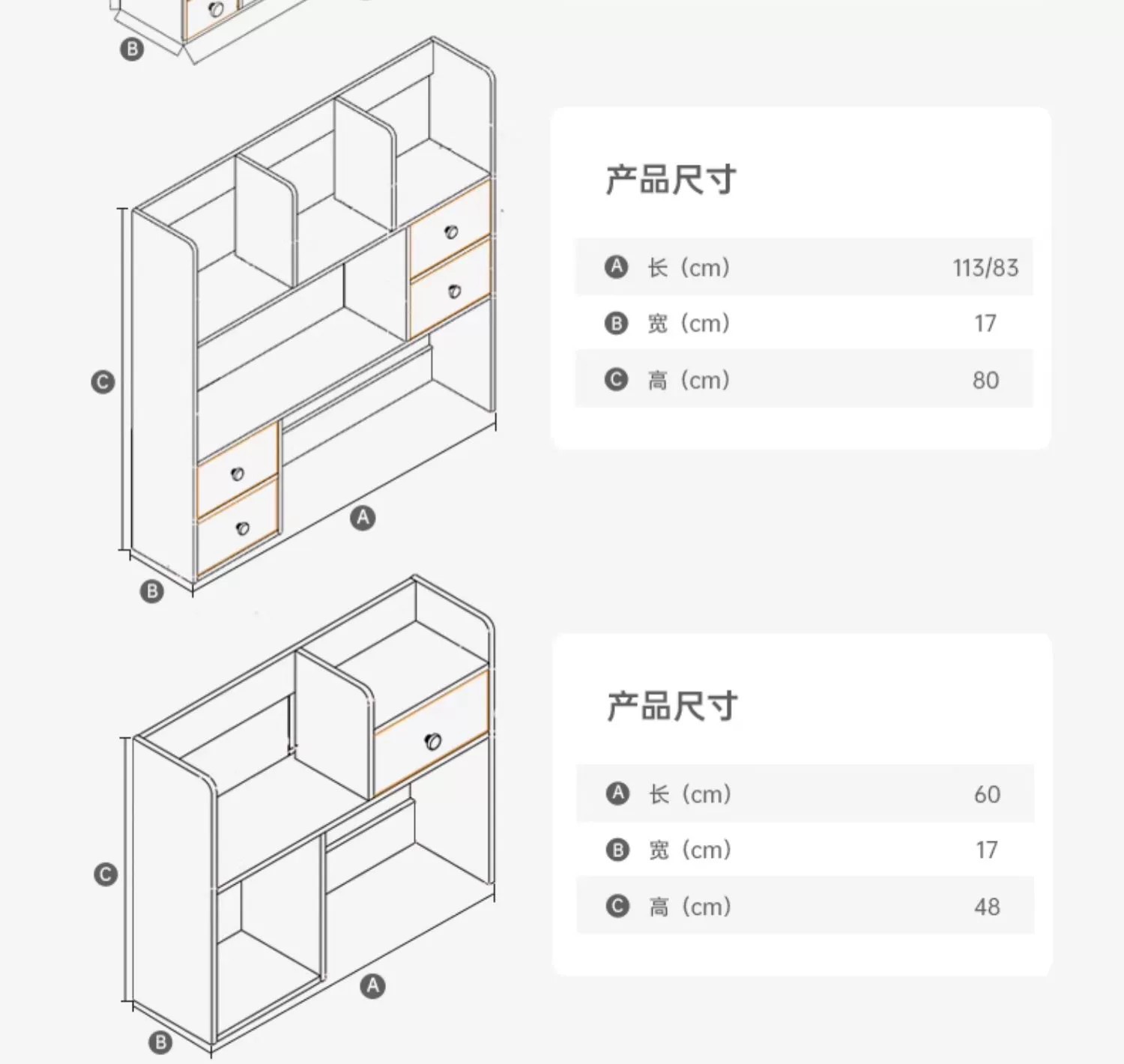 B

C

A

B

产品尺寸

| | |
|---|---|
| A 长（cm） | 113/83 |
| B 宽（cm） | 17 |
| C 高（cm） | 80 |

C

A

B

产品尺寸

| | |
|---|---|
| A 长（cm） | 60 |
| B 宽（cm） | 17 |
| C 高（cm） | 48 |