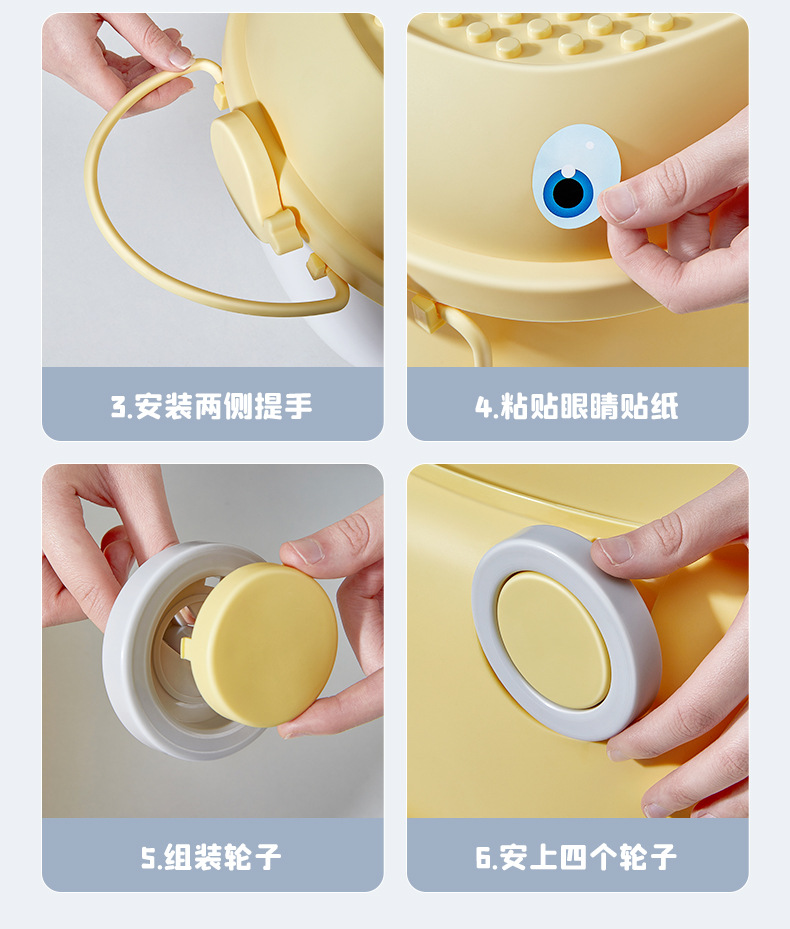 3.安装两侧提手

4.粘贴眼睛贴纸

5.组装轮子

6.安上四个轮子