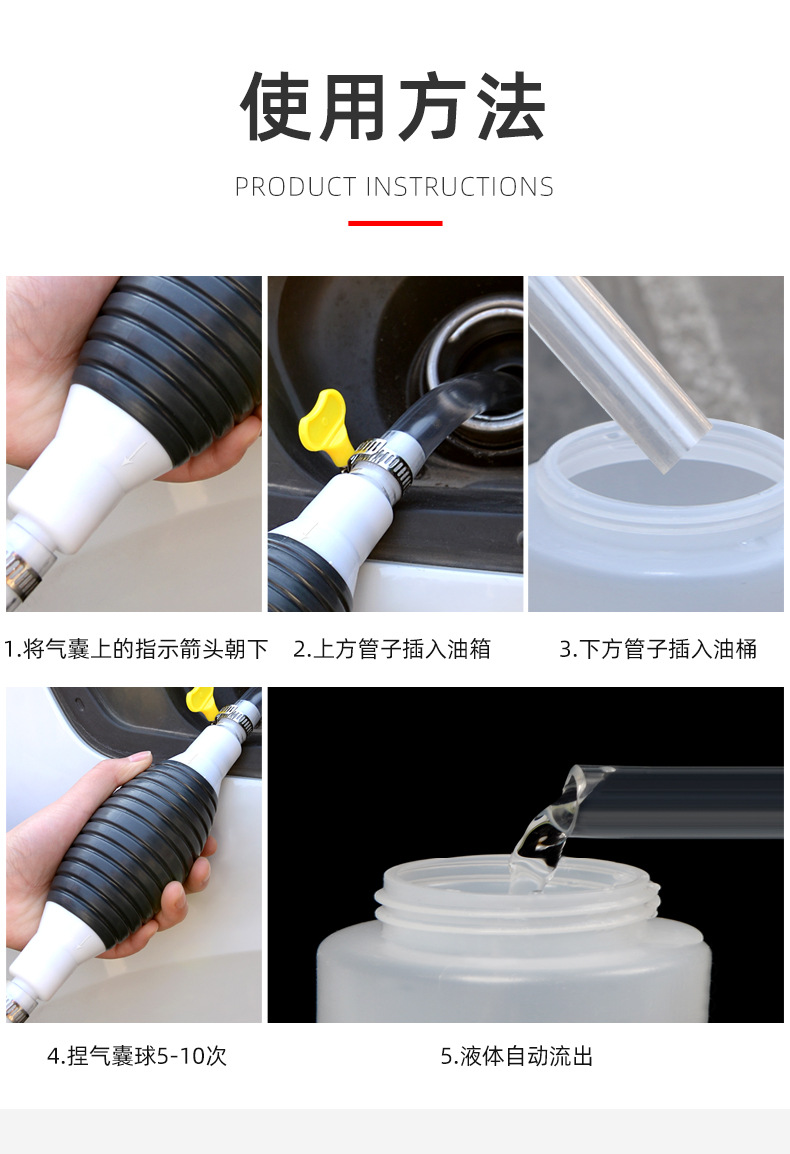 使用方法

PRODUCT INSTRUCTIONS

1.将气囊上的指示箭头朝下

2.上方管子插入油箱

3.下方管子插入油桶

4.捏气囊球5-10次

5.液体自动流出