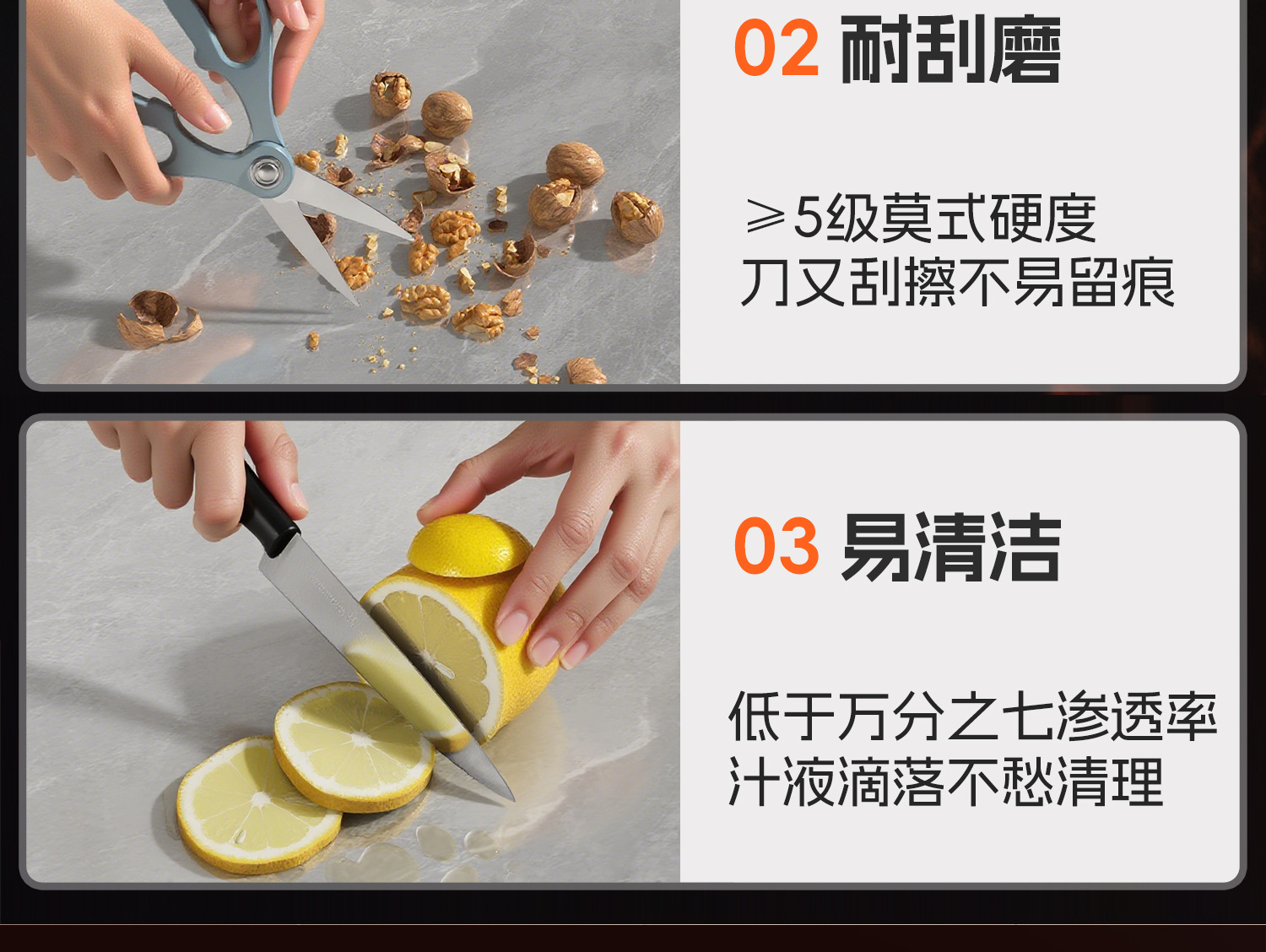 02 耐刮磨

≥5级莫式硬度
刀叉刮擦不易留痕

03 易清洁

低于万分之七渗透率
汁液滴落不愁清理