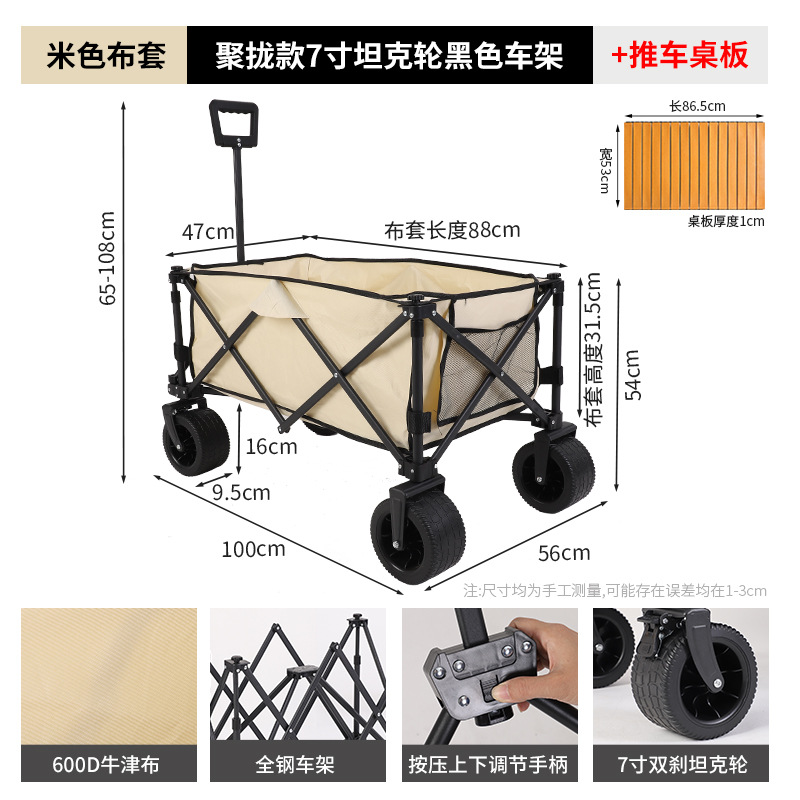 米色布套

聚拢款7寸坦克轮黑色车架

+推车桌板

长86.5cm

宽53cm

桌板厚度1cm

65-108cm

47cm

布套长度88cm

布套高度31.5cm

54cm

16cm

9.5cm

100cm

56cm

注:尺寸均为手工测量,可能存在误差均在1-3cm

600D牛津布

全钢车架

按压上下调节手柄

7寸双刹坦克轮