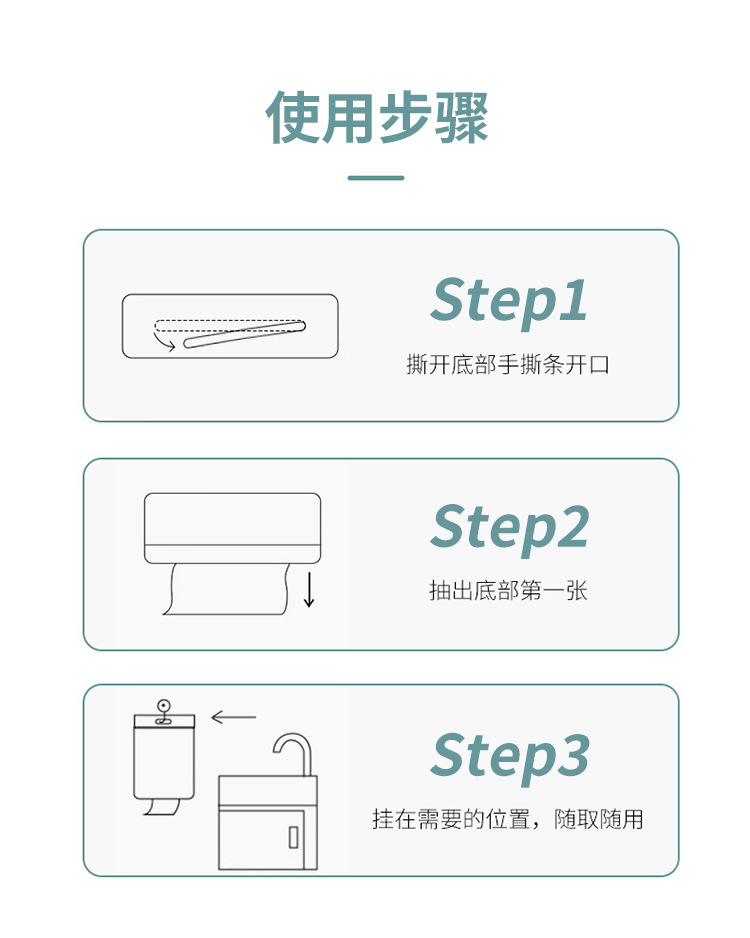 使用步骤

Step1
撕开底部手撕条开口

Step2
抽出底部第一张

Step3
挂在需要的位置，随取随用