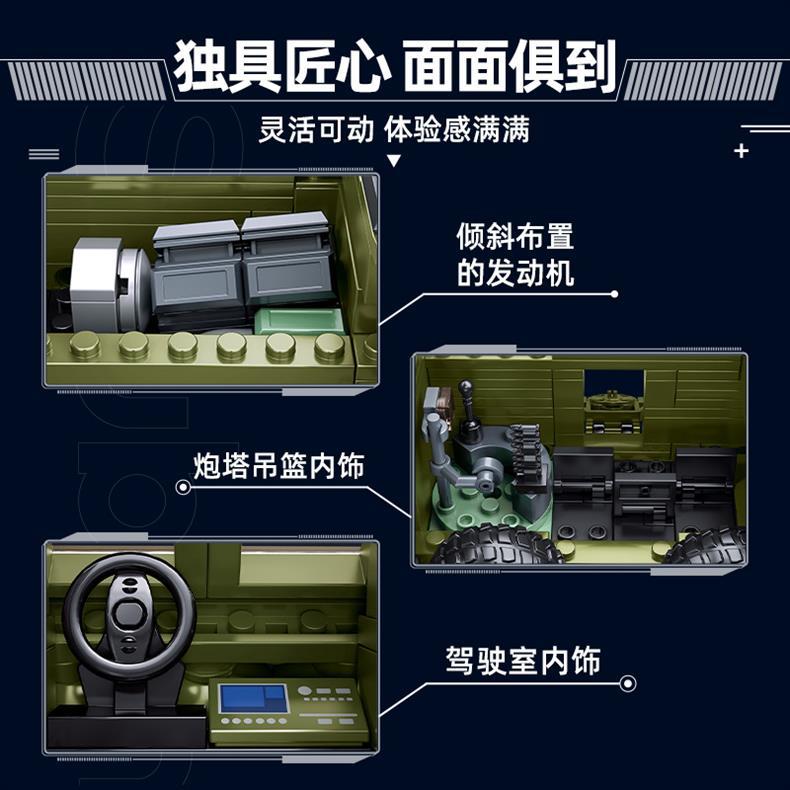 独具匠心 面面俱到

灵活可动 体验感满满

倾斜布置的发动机

炮塔吊篮内饰

驾驶室内饰