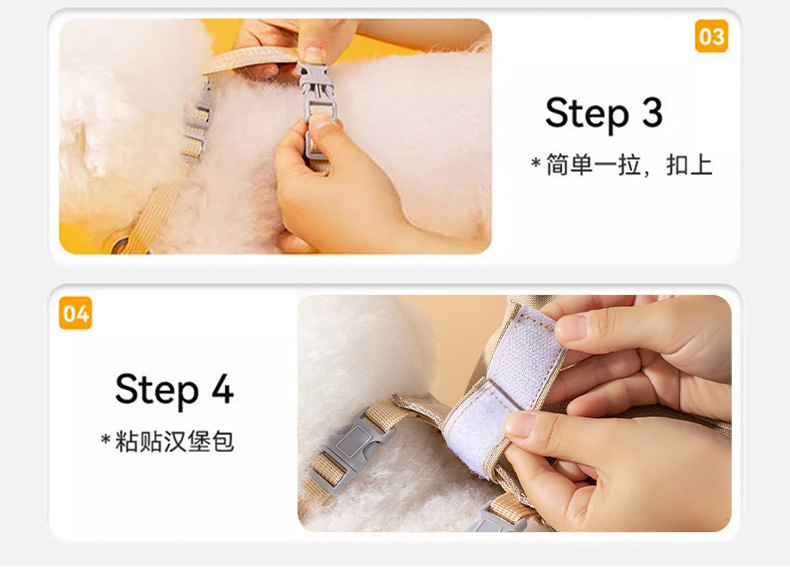 03

Step 3

*简单一拉，扣上

04

Step 4

*粘贴汉堡包