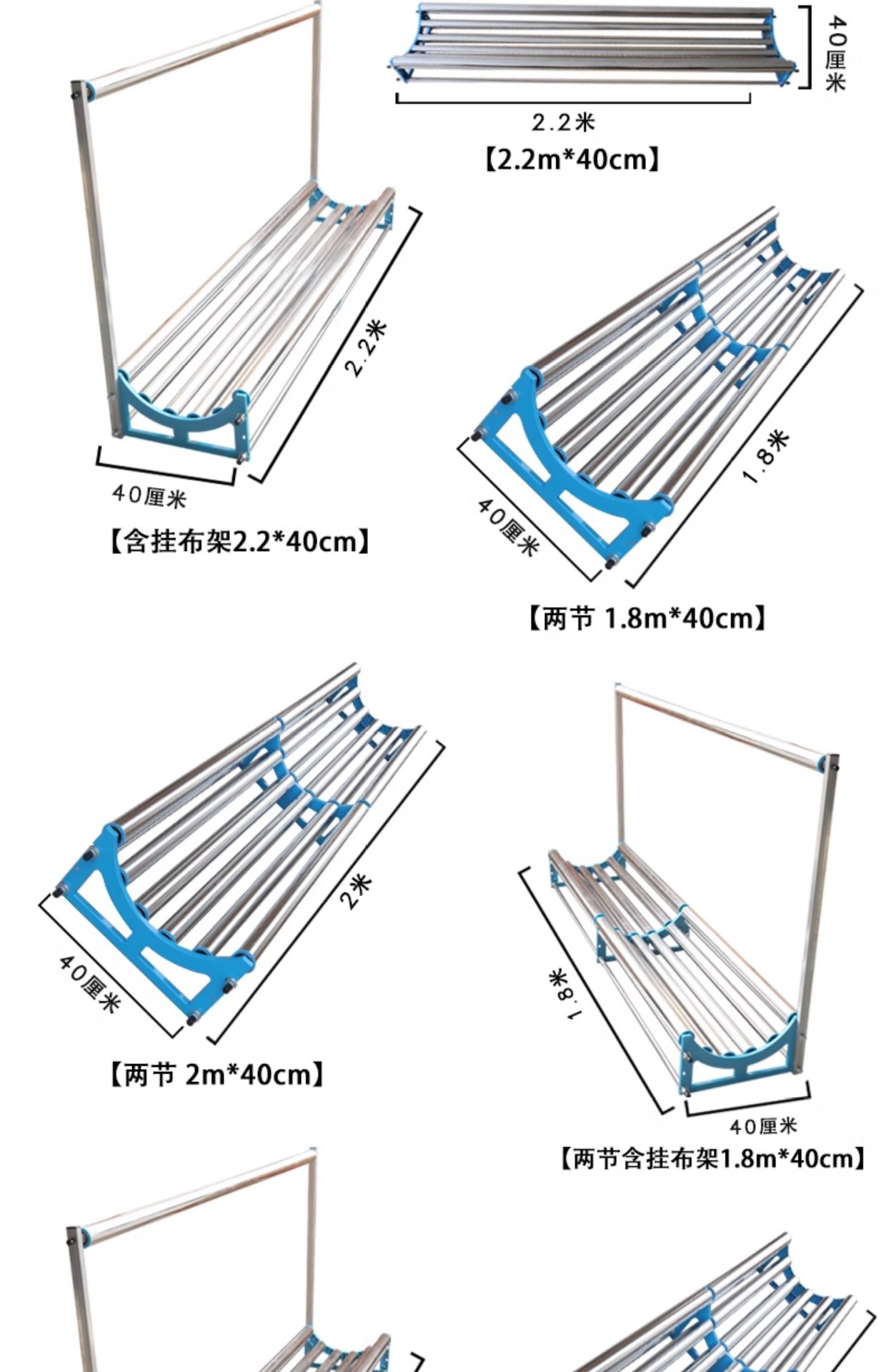 40厘米

2.2米

【2.2m*40cm】

2.2米

40厘米

【含挂布架2.2*40cm】

1.8米

40厘米

【两节 1.8m*40cm】

2米

40厘米

【两节 2m*40cm】

1.8米

40厘米

【两节含挂布架1.8m*40cm】