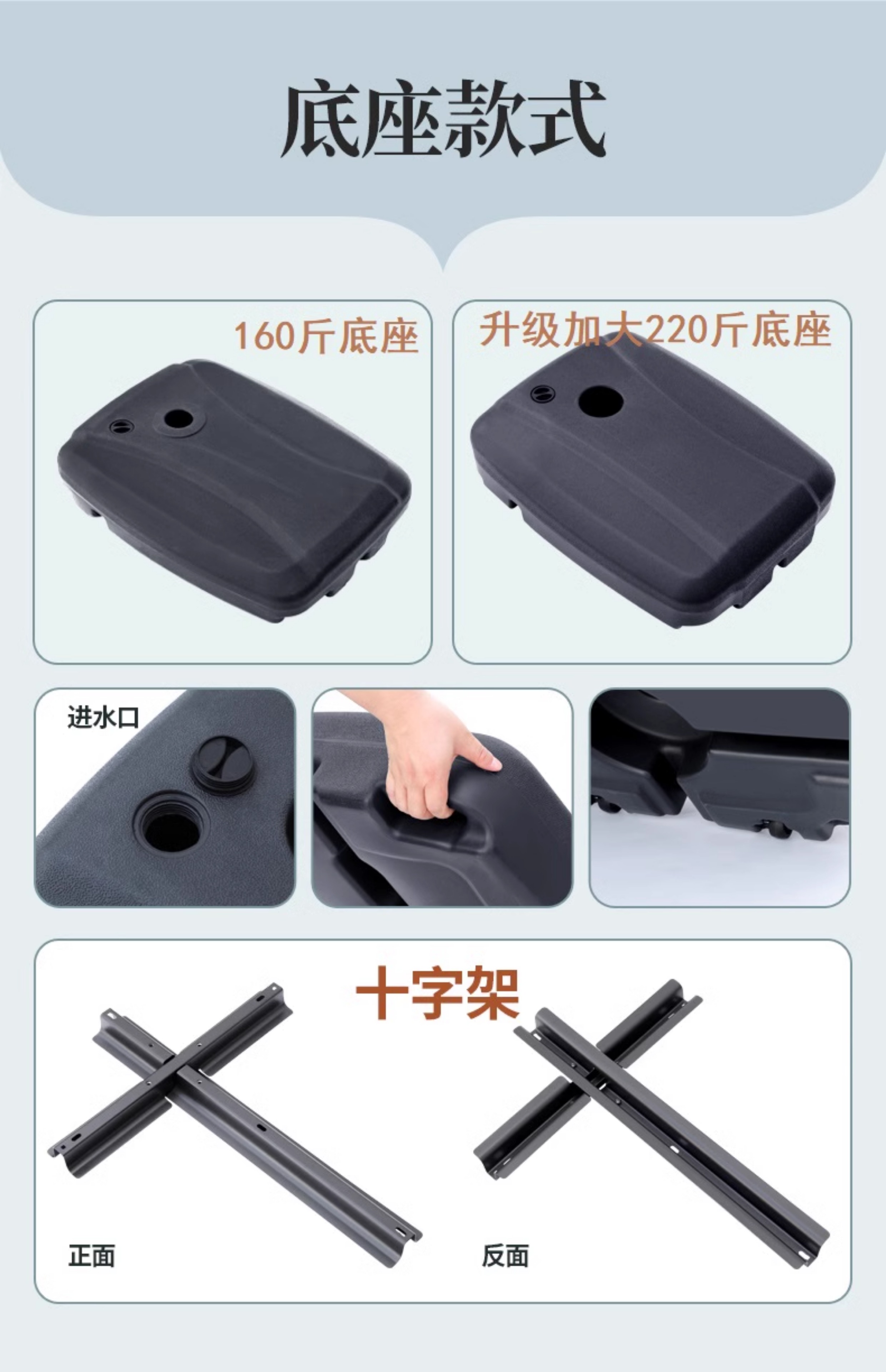 底座款式

160斤底座

升级加大220斤底座

进水口

十字架

正面

反面