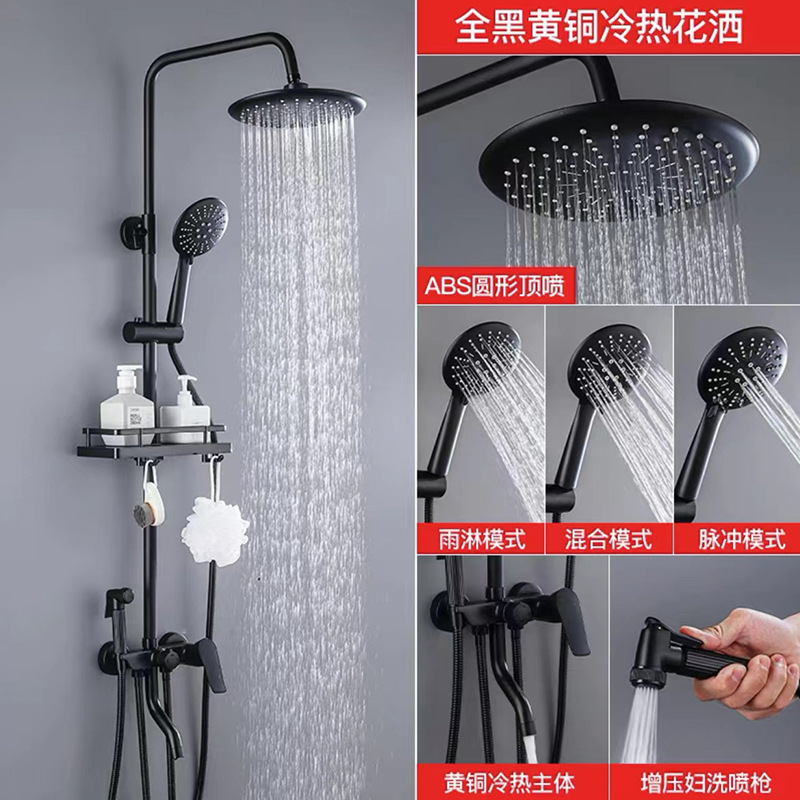 全黑黄铜冷热花洒

ABS圆形顶喷

雨淋模式

混合模式

脉冲模式

黄铜冷热主体

增压妇洗喷枪