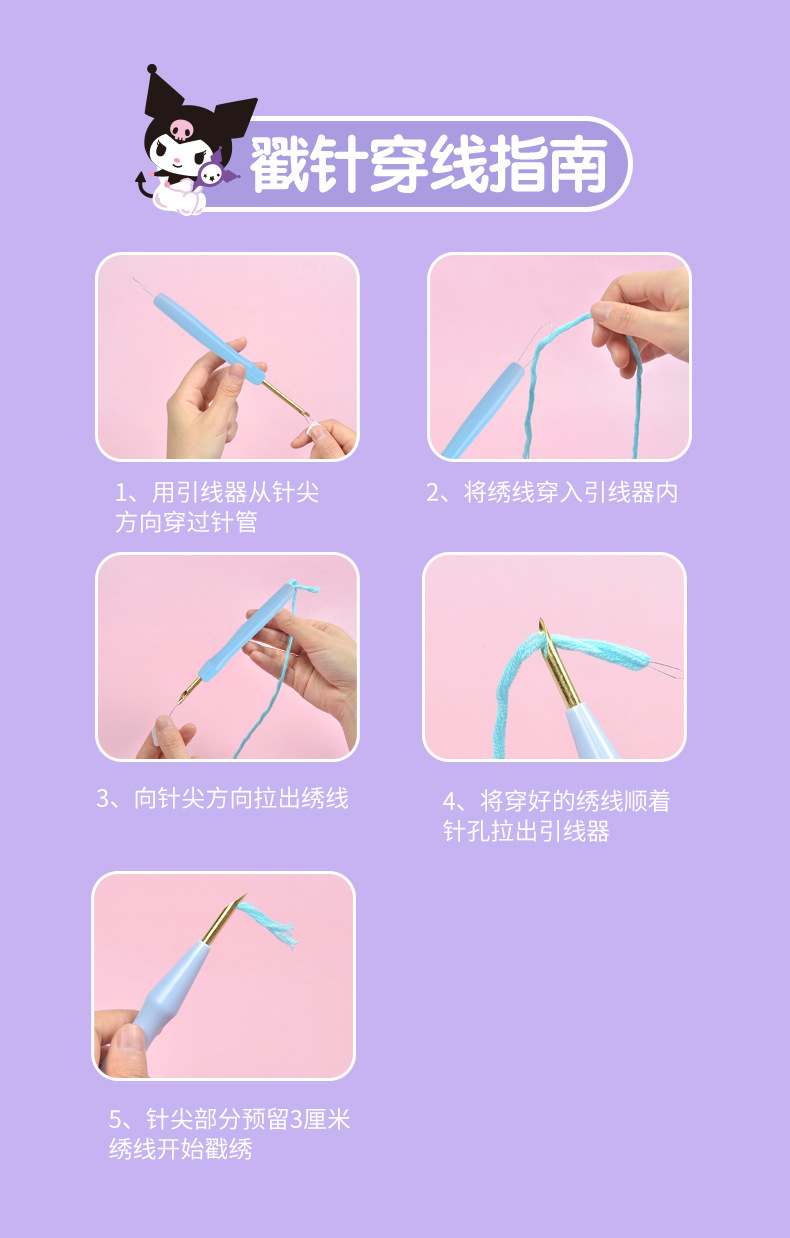 戳针穿线指南

1、用引线器从针尖方向穿过针管

2、将绣线穿入引线器内

3、向针尖方向拉出绣线

4、将穿好的绣线顺着针孔拉出引线器

5、针尖部分预留3厘米绣线开始戳绣