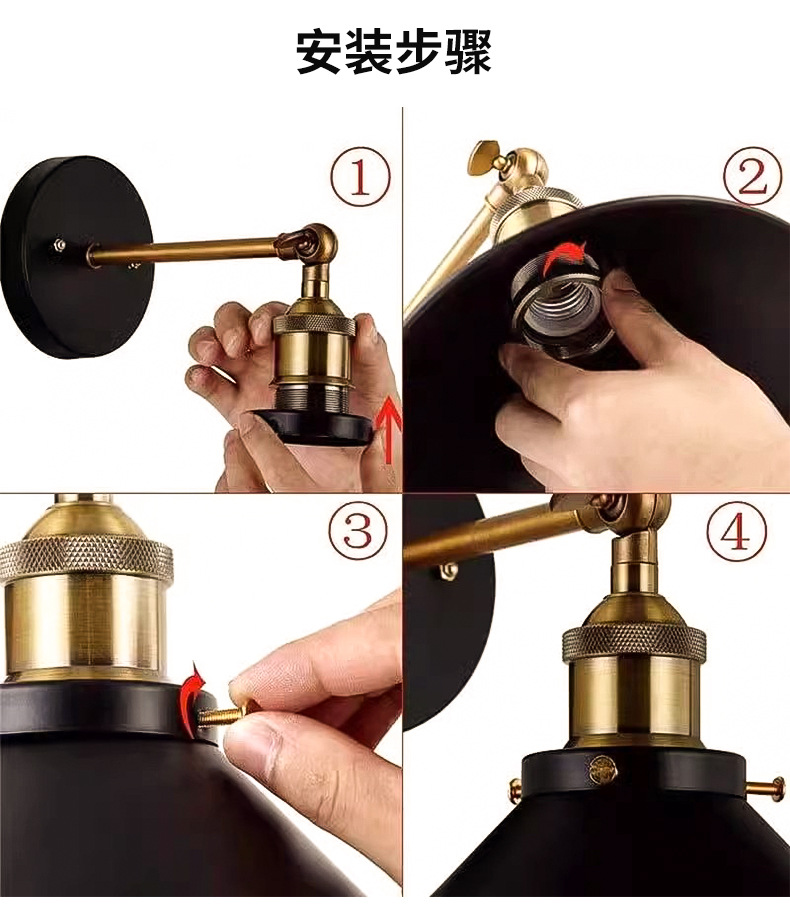 安装步骤

①

②

③

④