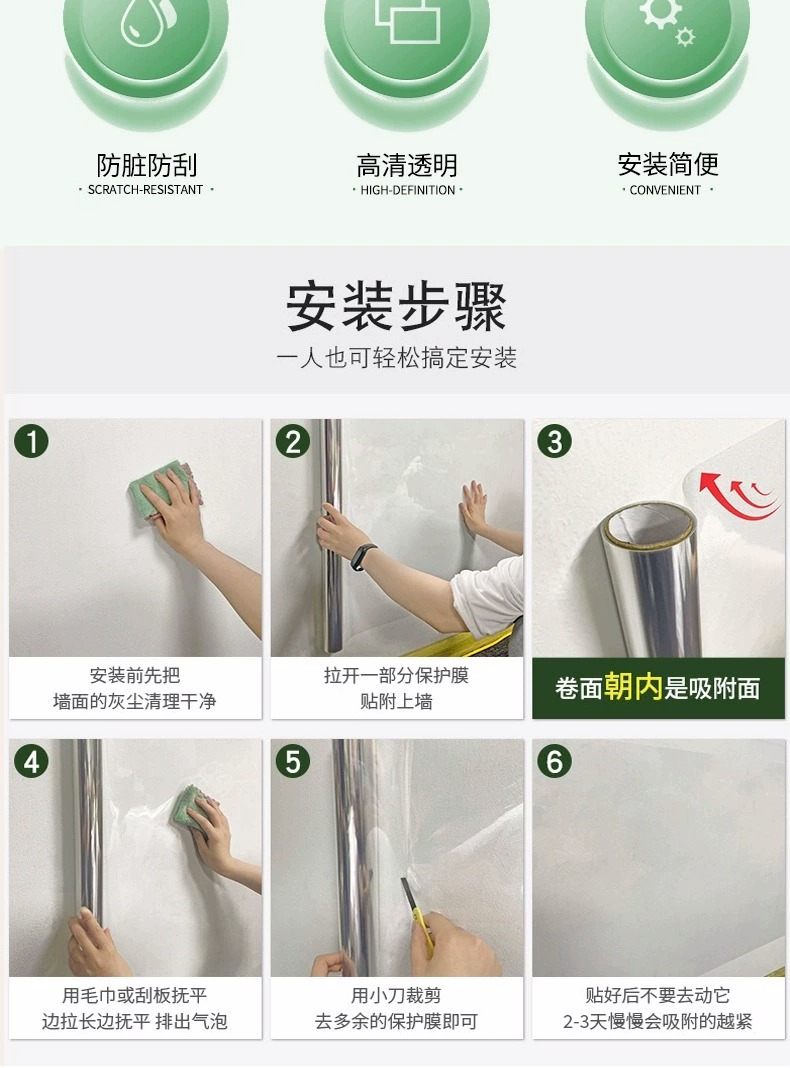 防脏防刮
· SCRATCH-RESISTANT ·

高清透明
· HIGH-DEFINITION ·

安装简便
· CONVENIENT ·

安装步骤
一人也可轻松搞定安装

1
安装前先把
墙面的灰尘清理干净

2
拉开一部分保护膜
贴附上墙

3
卷面朝内是吸附面

4
用毛巾或刮板抚平
边拉长边抚平 排出气泡

5
用小刀裁剪
去多余的保护膜即可

6
贴好后不要去动它
2-3天慢慢会吸附的越紧