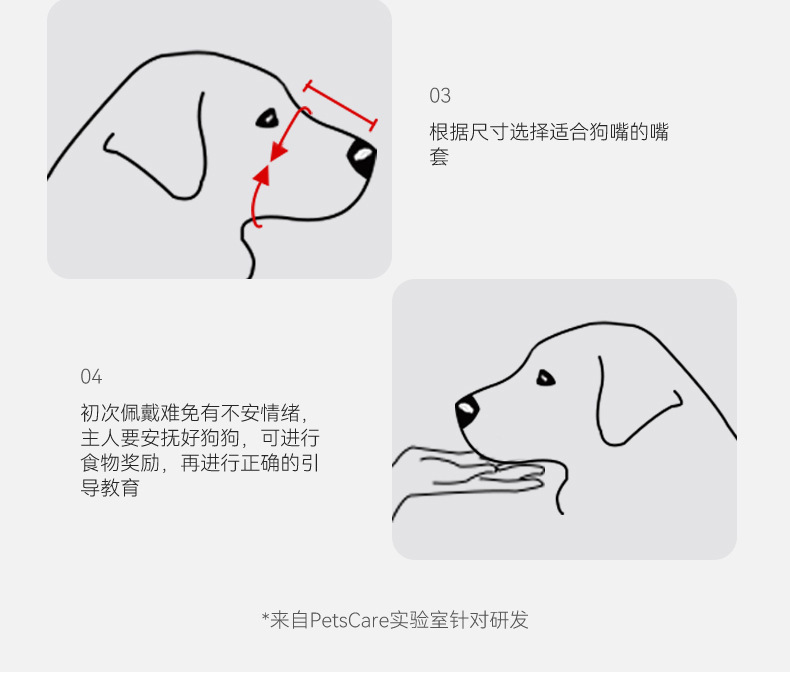 03
根据尺寸选择适合狗嘴的嘴套

04
初次佩戴难免有不安情绪，主人要安抚好狗狗，可进行食物奖励，再进行正确的引导教育

*来自PetsCare实验室针对研发