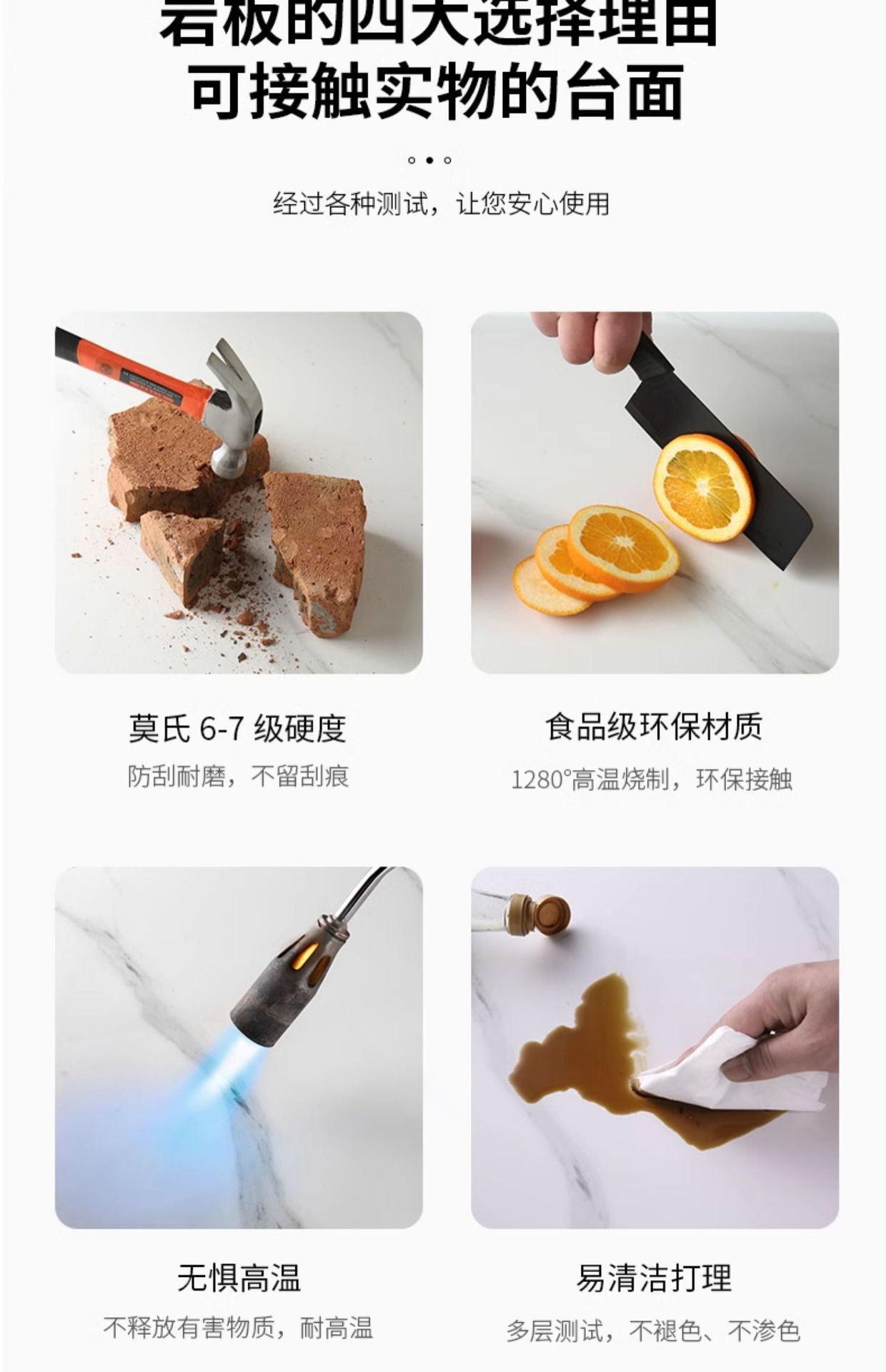 岩板的四大选择理由
可接触实物的台面

经过各种测试，让您安心使用

莫氏 6-7 级硬度
防刮耐磨，不留刮痕

食品级环保材质
1280°高温烧制，环保接触

无惧高温
不释放有害物质，耐高温

易清洁打理
多层测试，不褪色、不渗色