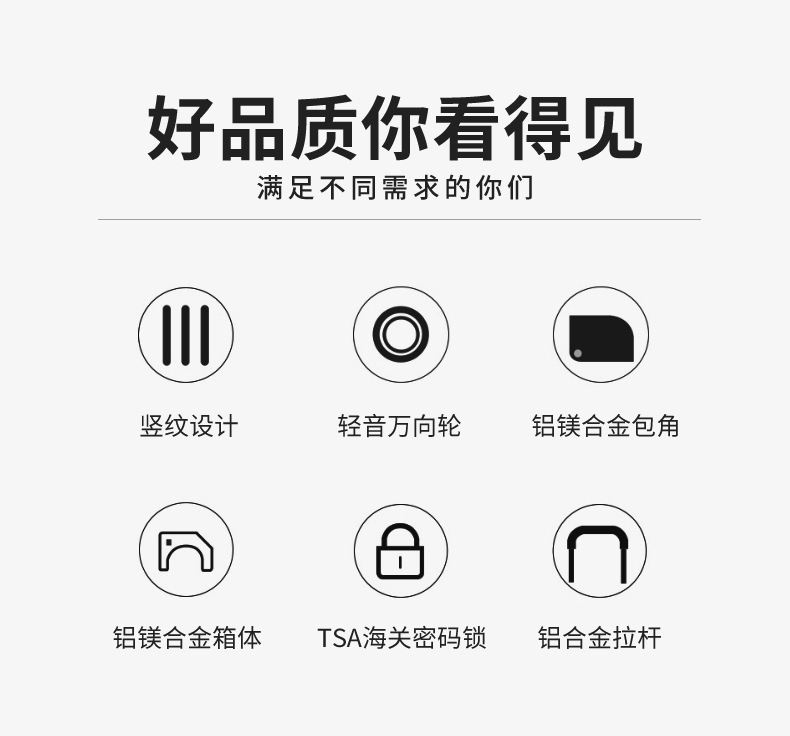 好品质你看得见

满足不同需求的你们

竖纹设计

轻音万向轮

铝镁合金包角

铝镁合金箱体

TSA海关密码锁

铝合金拉杆