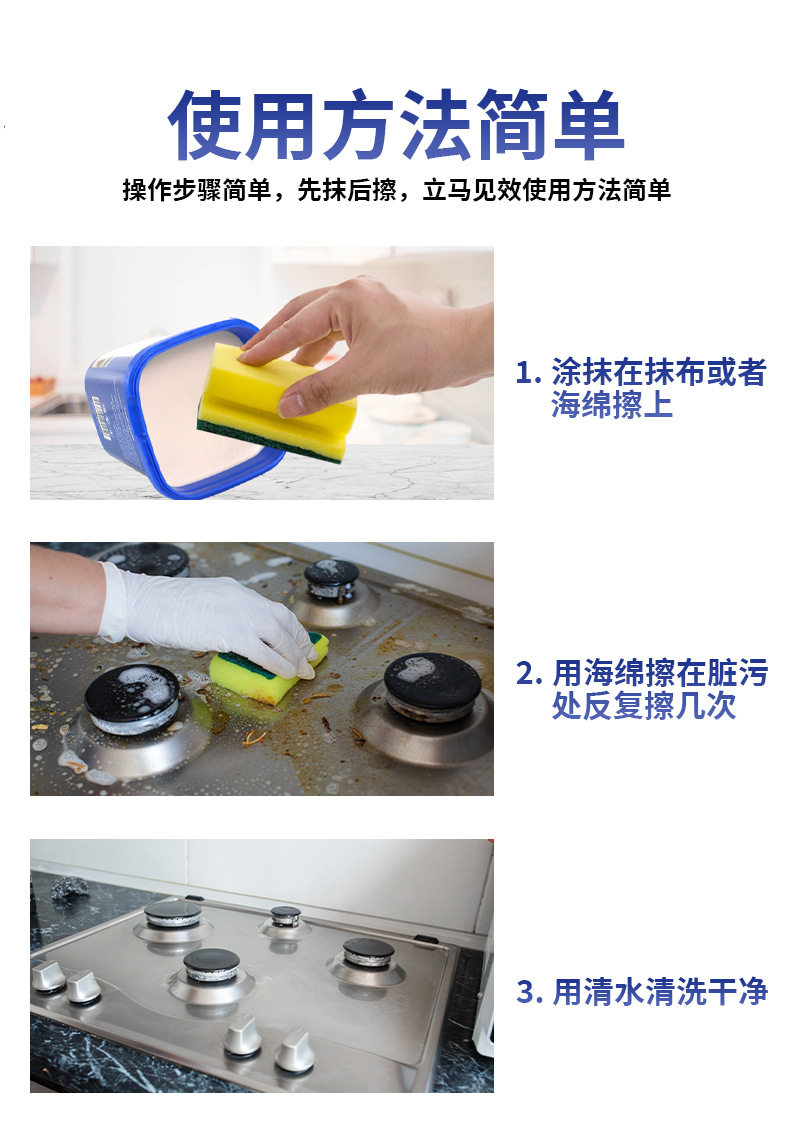 使用方法简单

操作步骤简单，先抹后擦，立马见效使用方法简单

1. 涂抹在抹布或者海绵擦上

2. 用海绵擦在脏污处反复擦几次

3. 用清水清洗干净