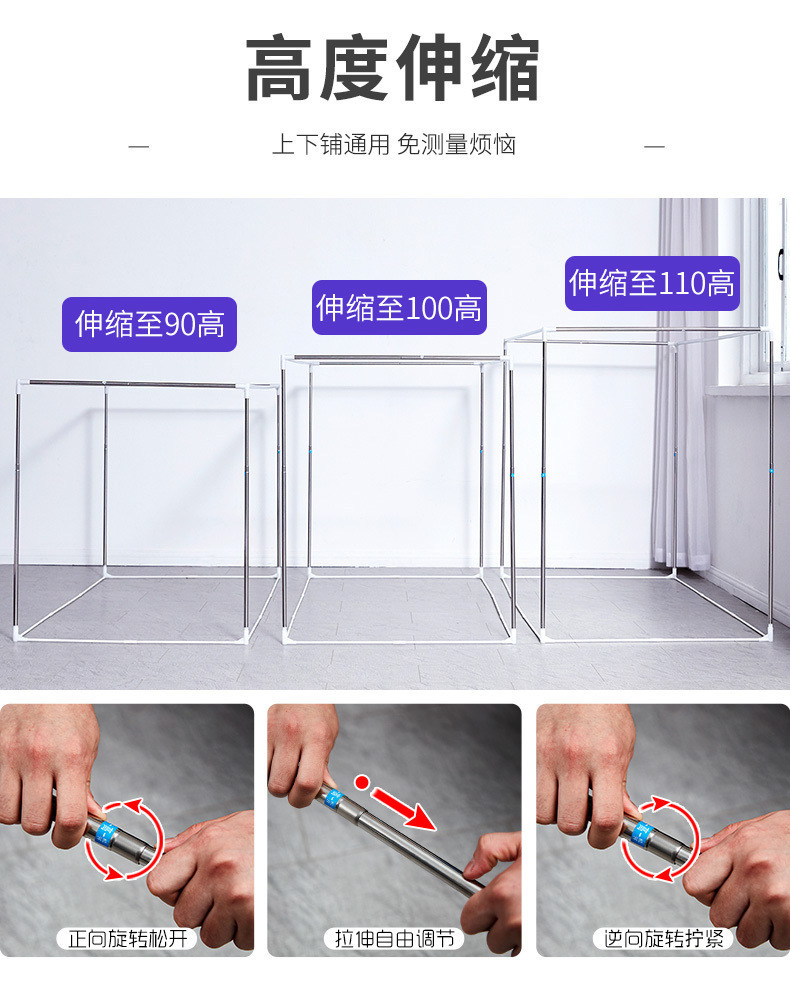 高度伸缩

— 上下铺通用 免测量烦恼 —

伸缩至90高

伸缩至100高

伸缩至110高

正向旋转松开

拉伸自由调节

逆向旋转拧紧