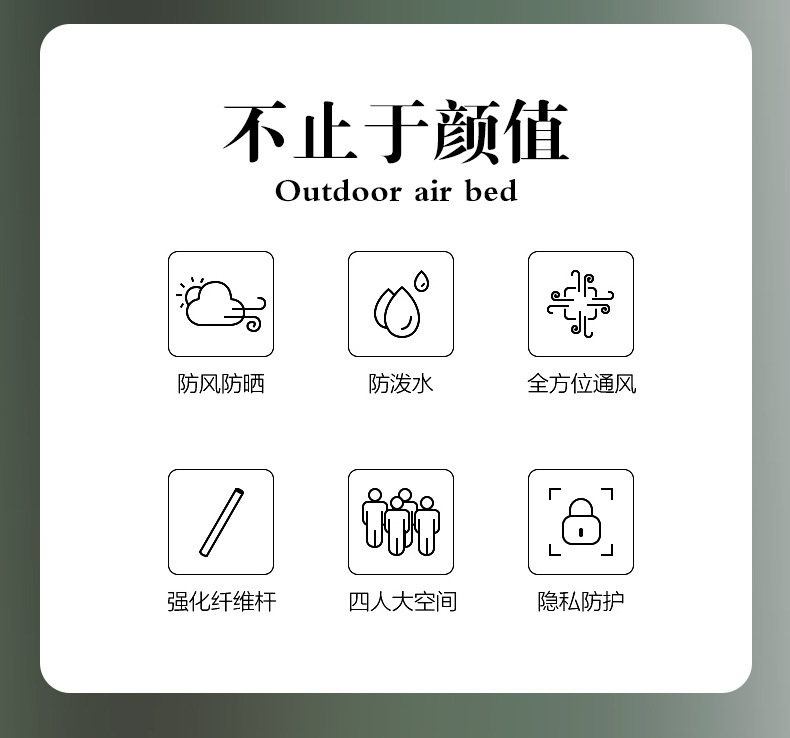 不止于颜值
Outdoor air bed

防风防晒

防泼水

全方位通风

强化纤维杆

四人大空间

隐私防护