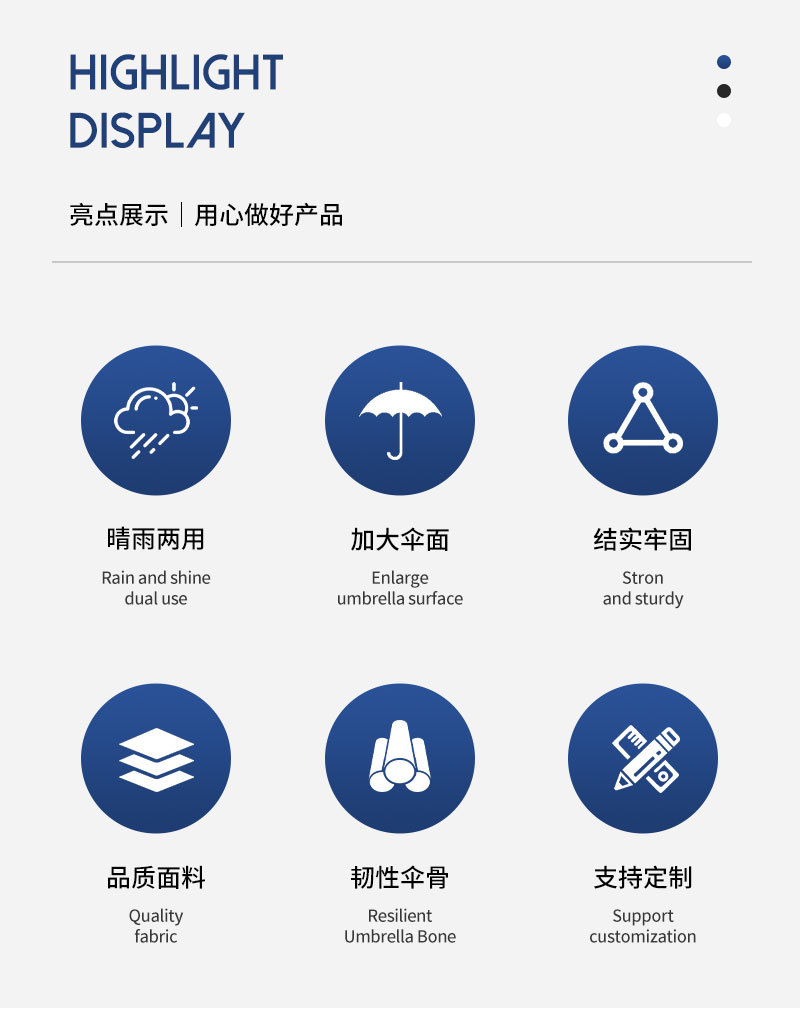 HIGHLIGHT
DISPLAY

亮点展示 | 用心做好产品

晴雨两用

Rain and shine dual use

加大伞面

Enlarge umbrella surface

结实牢固

Stron and sturdy

品质面料

Quality fabric

韧性伞骨

Resilient Umbrella Bone

支持定制

Support customization