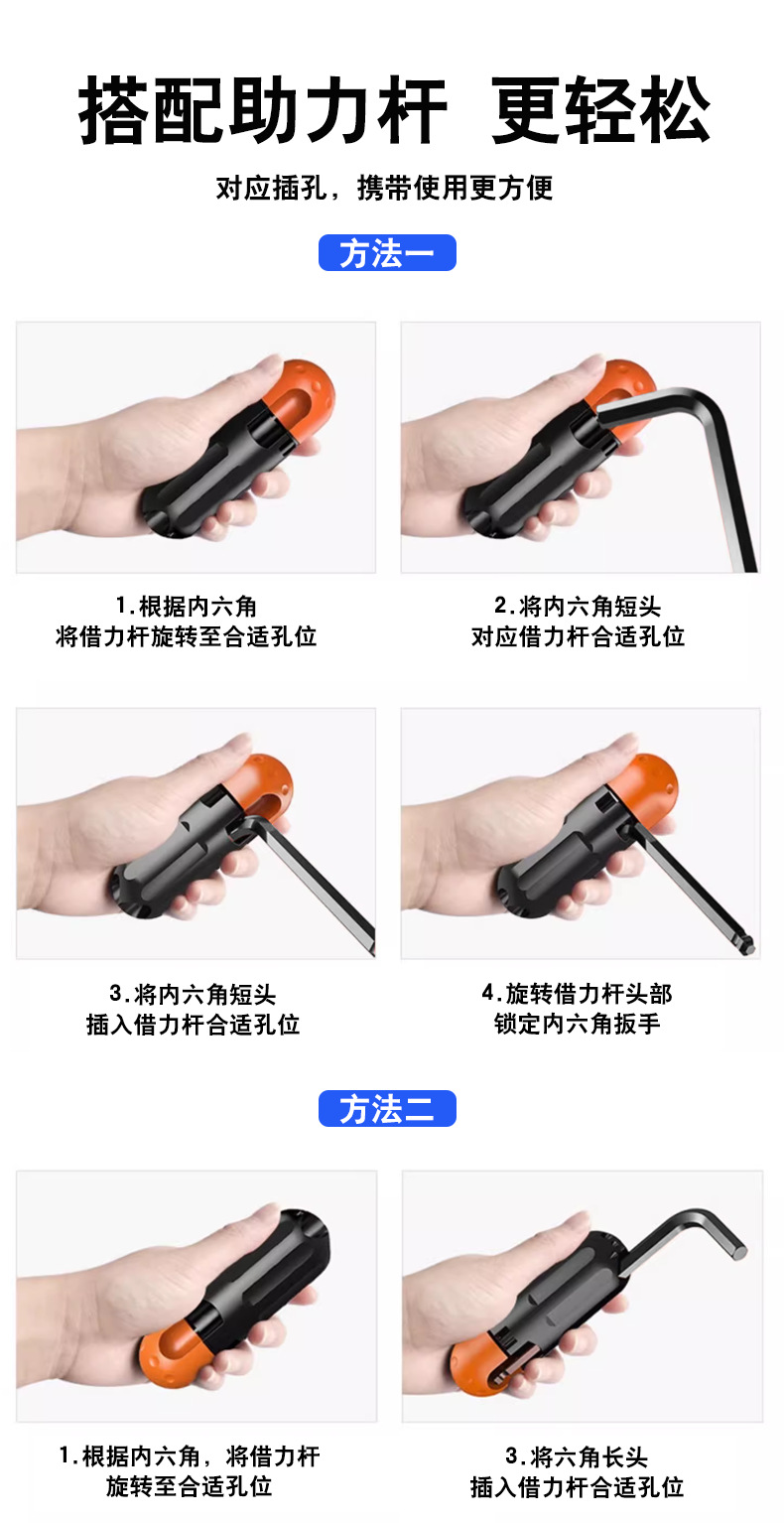 搭配助力杆 更轻松

对应插孔，携带使用更方便

方法一

1.根据内六角
将借力杆旋转至合适孔位

2.将内六角短头
对应借力杆合适孔位

3.将内六角短头
插入借力杆合适孔位

4.旋转借力杆头部
锁定内六角扳手

方法二

1.根据内六角，将借力杆
旋转至合适孔位

3.将六角长头
插入借力杆合适孔位