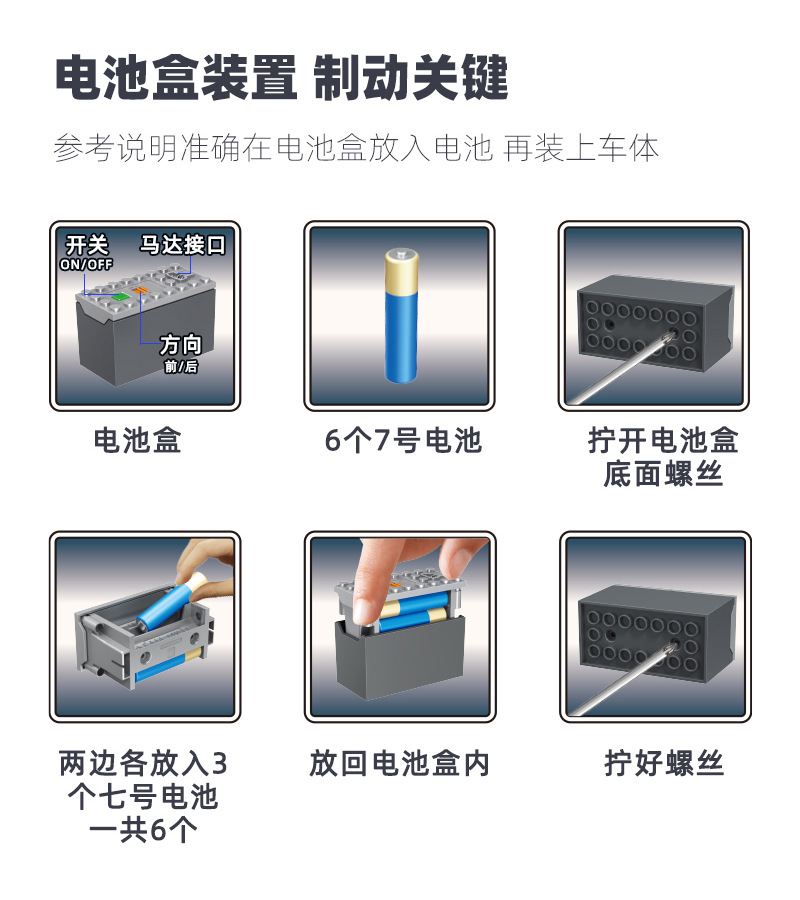 电池盒装置 制动关键

参考说明准确在电池盒放入电池 再装上车体

开关
ON/OFF
马达接口
方向
前/后

电池盒

6个7号电池

拧开电池盒底面螺丝

两边各放入3个七号电池一共6个

放回电池盒内

拧好螺丝