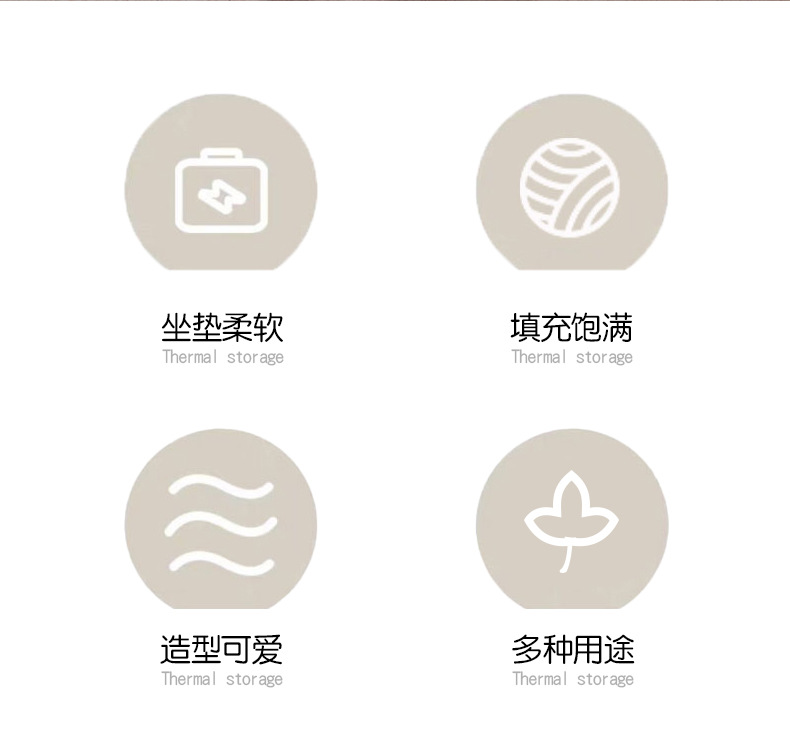 坐垫柔软
Thermal storage

填充饱满
Thermal storage

造型可爱
Thermal storage

多种用途
Thermal storage