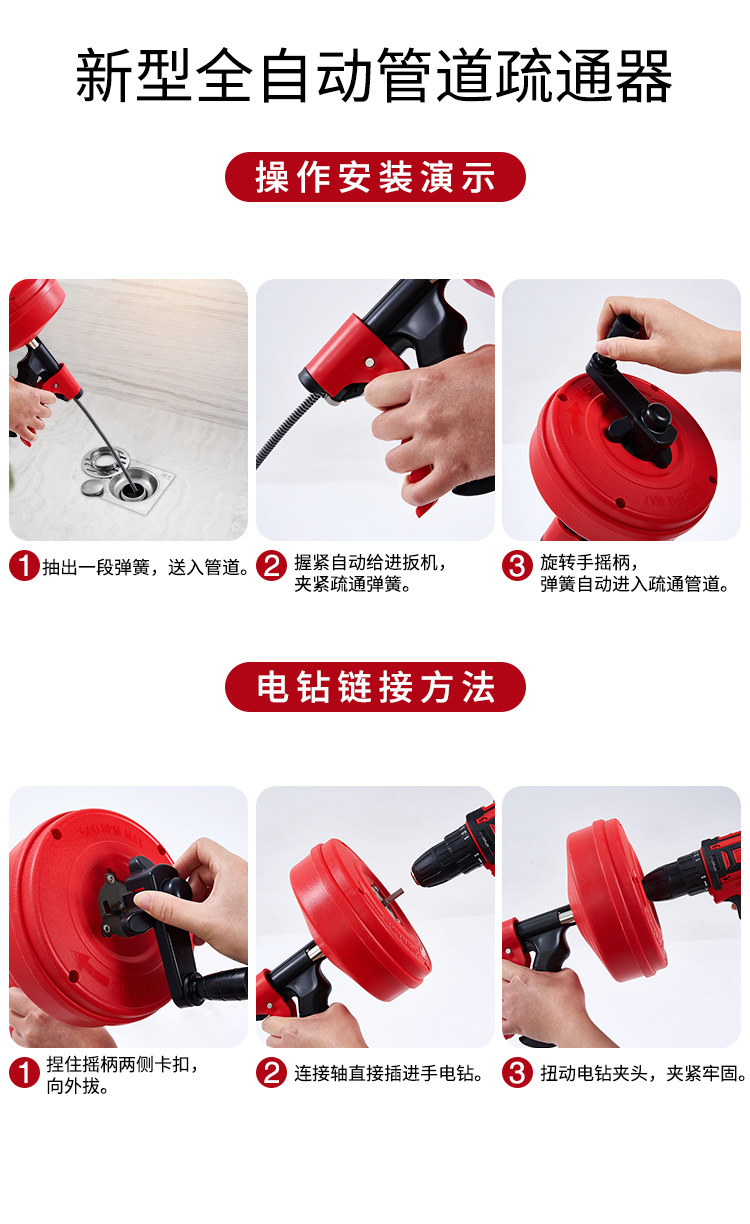 新型全自动管道疏通器

操作安装演示

1 抽出一段弹簧，送入管道。

2 握紧自动给进扳机，夹紧疏通弹簧。

3 旋转手摇柄，弹簧自动进入疏通管道。

电钻链接方法

1 捏住摇柄两侧卡扣，向外拔。

2 连接轴直接插进手电钻。

3 扭动电钻夹头，夹紧牢固。