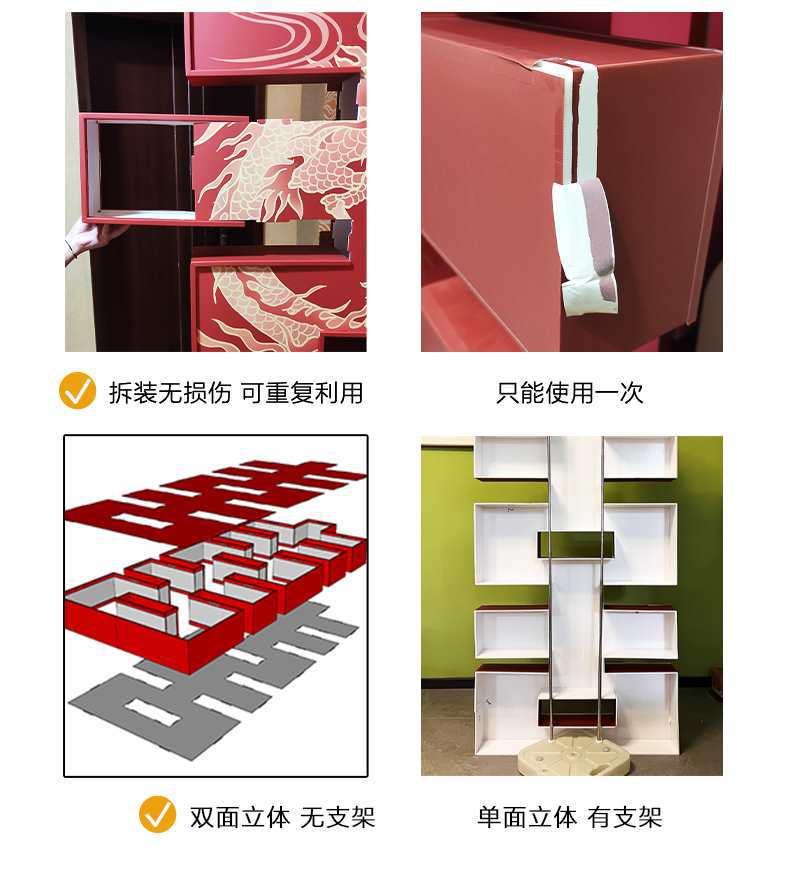 拆装无损伤 可重复利用

只能使用一次

双面立体 无支架

单面立体 有支架