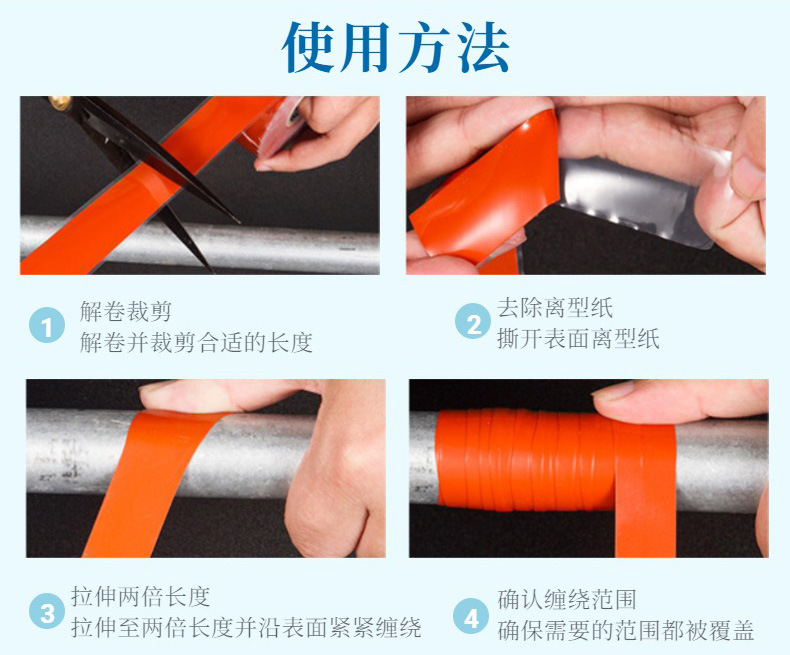 使用方法

1 解卷裁剪
解卷并裁剪合适的长度

2 去除离型纸
撕开表面离型纸

3 拉伸两倍长度
拉伸至两倍长度并沿表面紧紧缠绕

4 确认缠绕范围
确保需要的范围都被覆盖