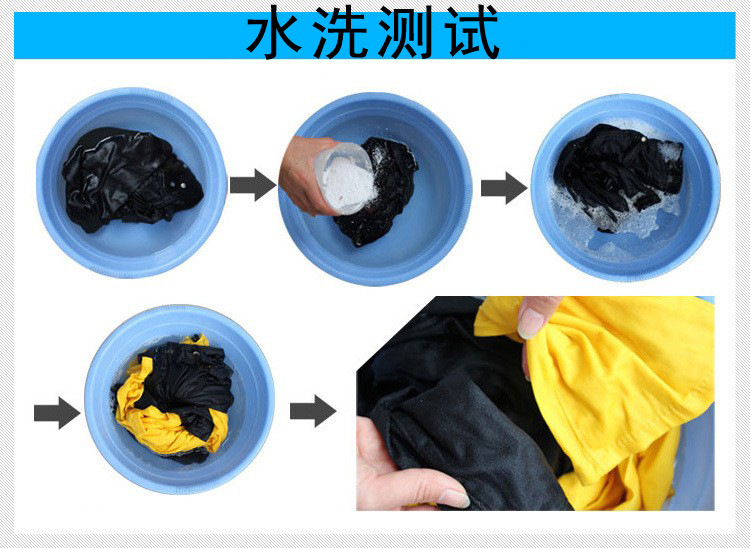 水洗测试