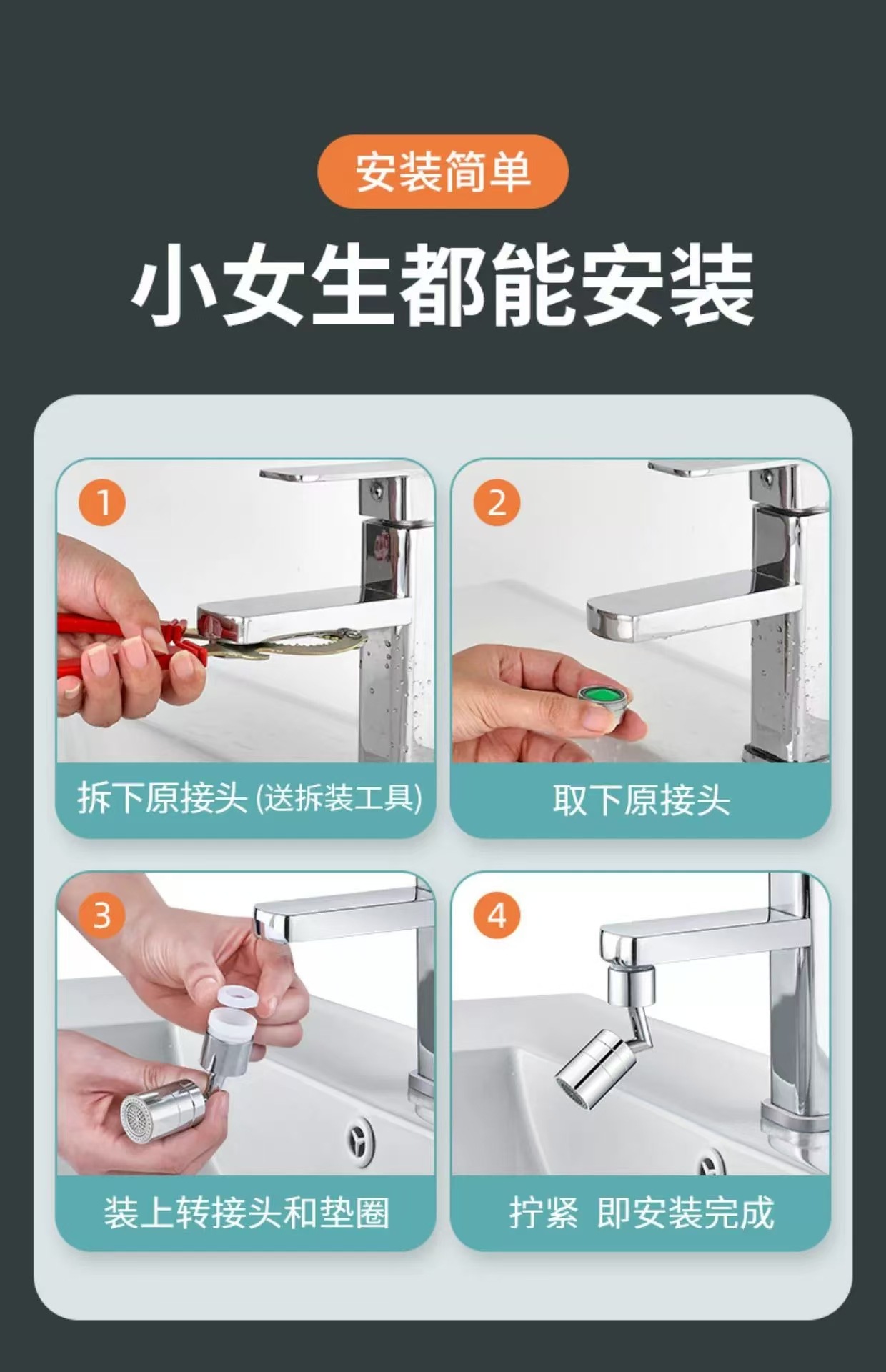 安装简单

小女生都能安装

1

拆下原接头 (送拆装工具)

2

取下原接头

3

装上转接头和垫圈

4

拧紧 即安装完成