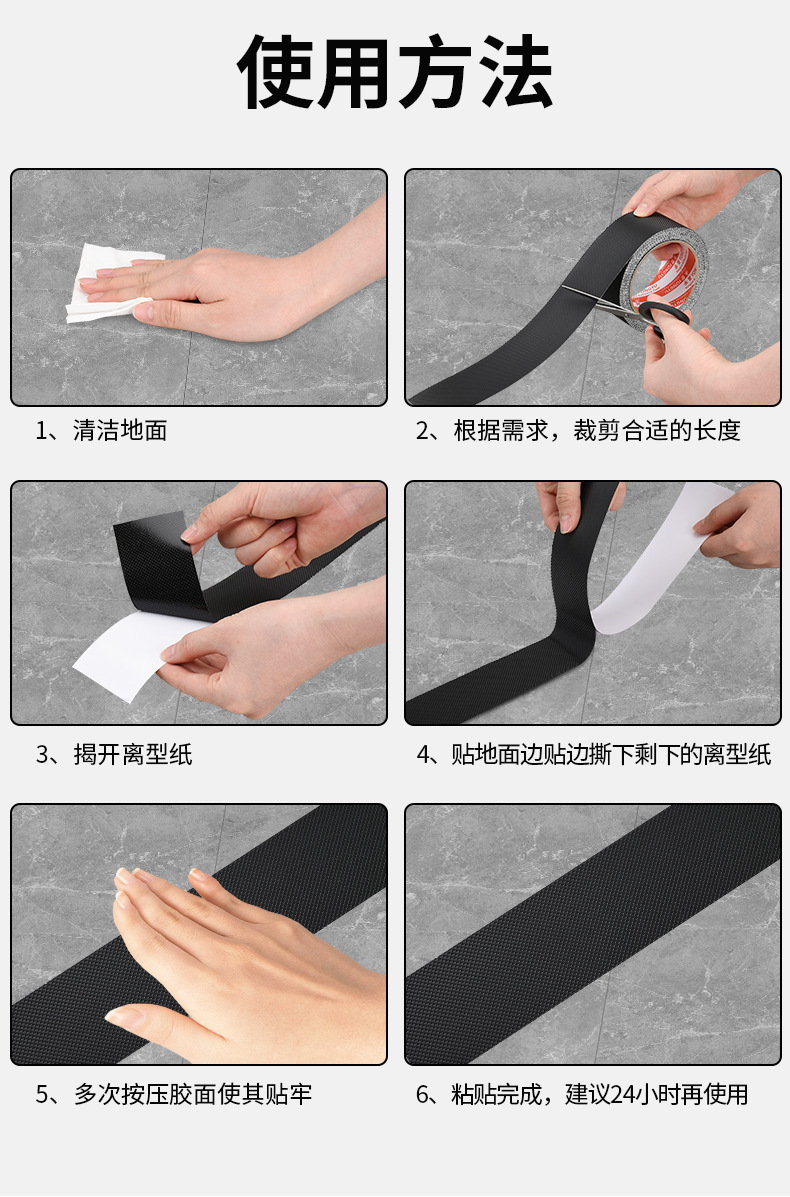 使用方法

1、清洁地面

2、根据需求，裁剪合适的长度

3、揭开离型纸

4、贴地面边贴边撕下剩下的离型纸

5、多次按压胶面使其贴牢

6、粘贴完成，建议24小时再使用