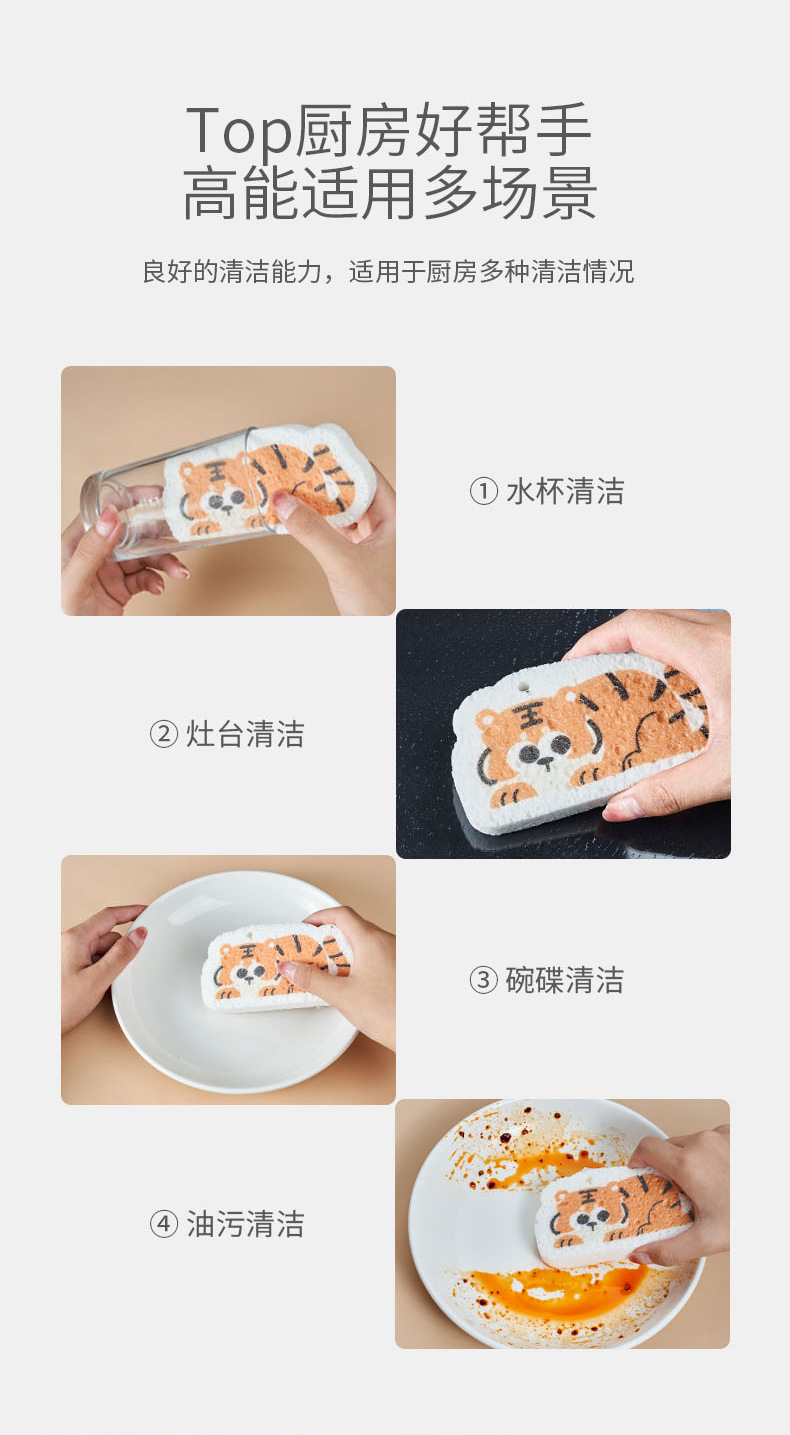 Top厨房好帮手
高能适用多场景

良好的清洁能力，适用于厨房多种清洁情况

① 水杯清洁

② 灶台清洁

③ 碗碟清洁

④ 油污清洁