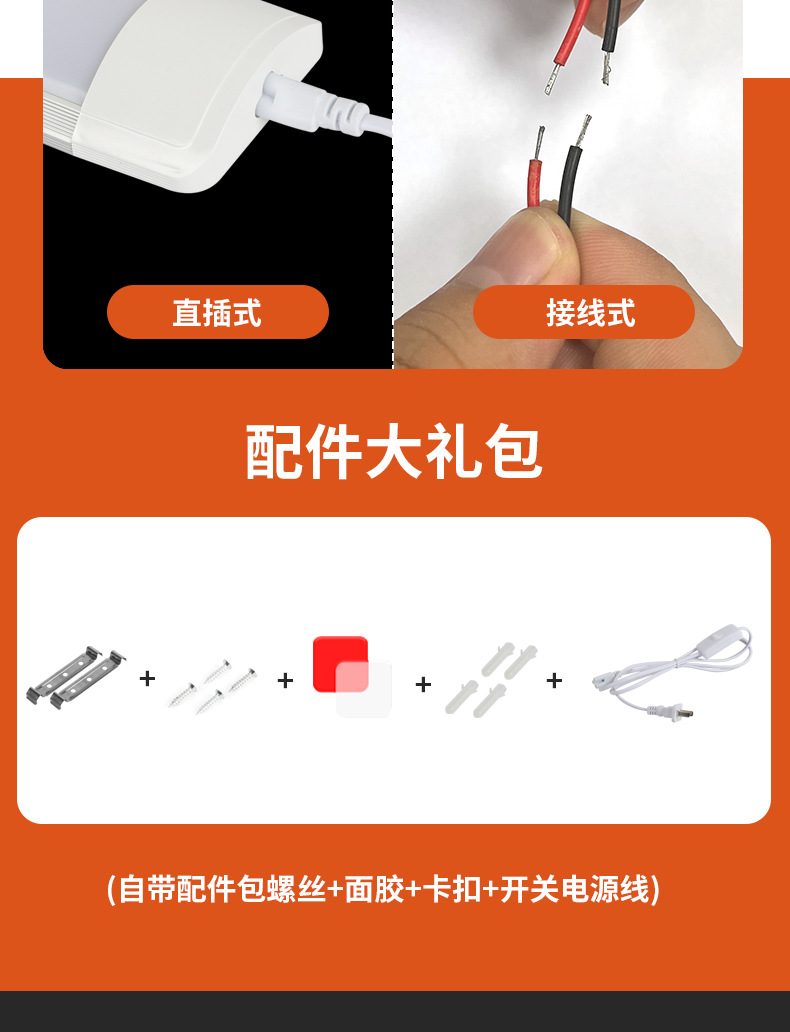 直插式

接线式

配件大礼包

+ + + +

(自带配件包螺丝+面胶+卡扣+开关电源线)