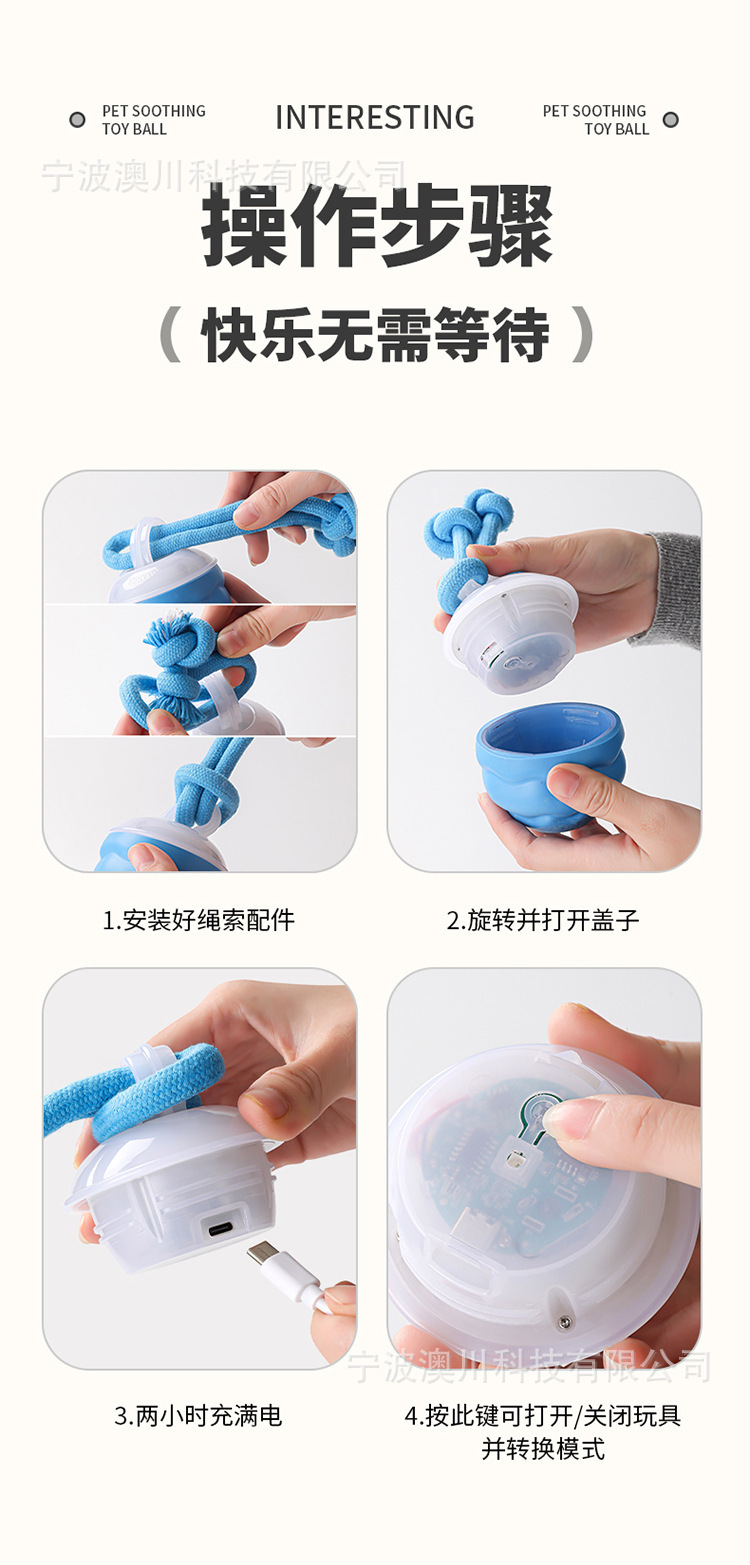 PET SOOTHING TOY BALL

INTERESTING

PET SOOTHING TOY BALL

宁波澳川科技有限公司

操作步骤

（快乐无需等待）

1.安装好绳索配件

2.旋转并打开盖子

3.两小时充满电

4.按此键可打开/关闭玩具并转换模式

宁波澳川科技有限公司