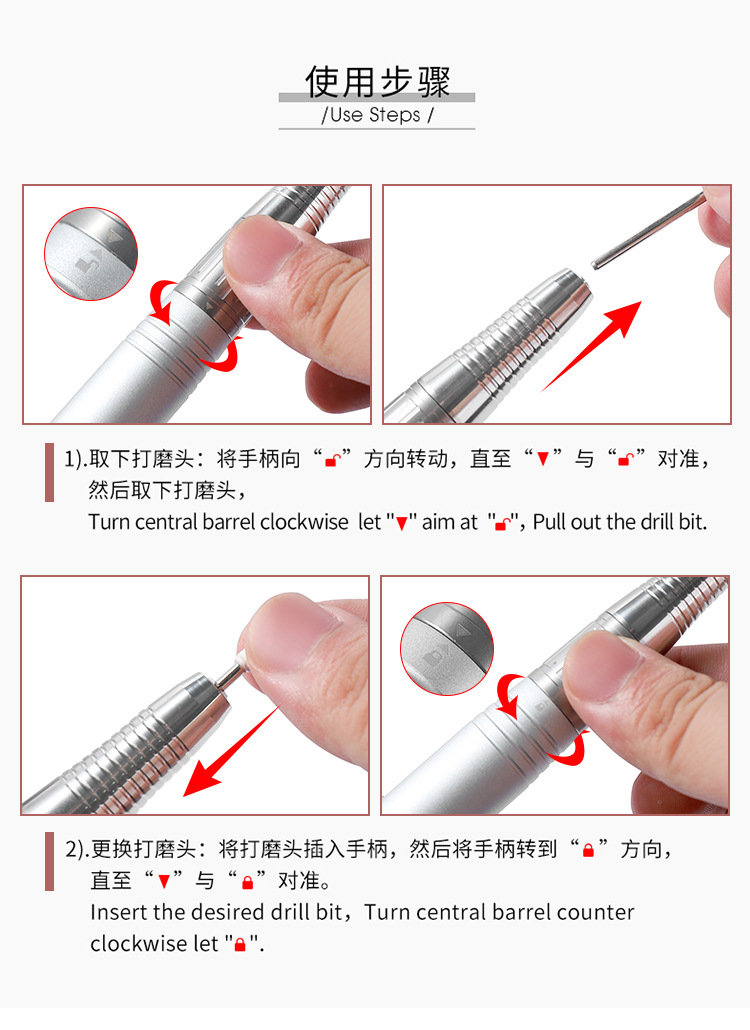 使用步骤

/Use Steps /

1).取下打磨头：将手柄向“🔓”方向转动，直至“▼”与“🔓”对准，然后取下打磨头，

Turn central barrel clockwise let "▼" aim at "🔓", Pull out the drill bit.

2).更换打磨头：将打磨头插入手柄，然后将手柄转到“🔒”方向，直至“▼”与“🔒”对准。

Insert the desired drill bit，Turn central barrel counter clockwise let "🔒".