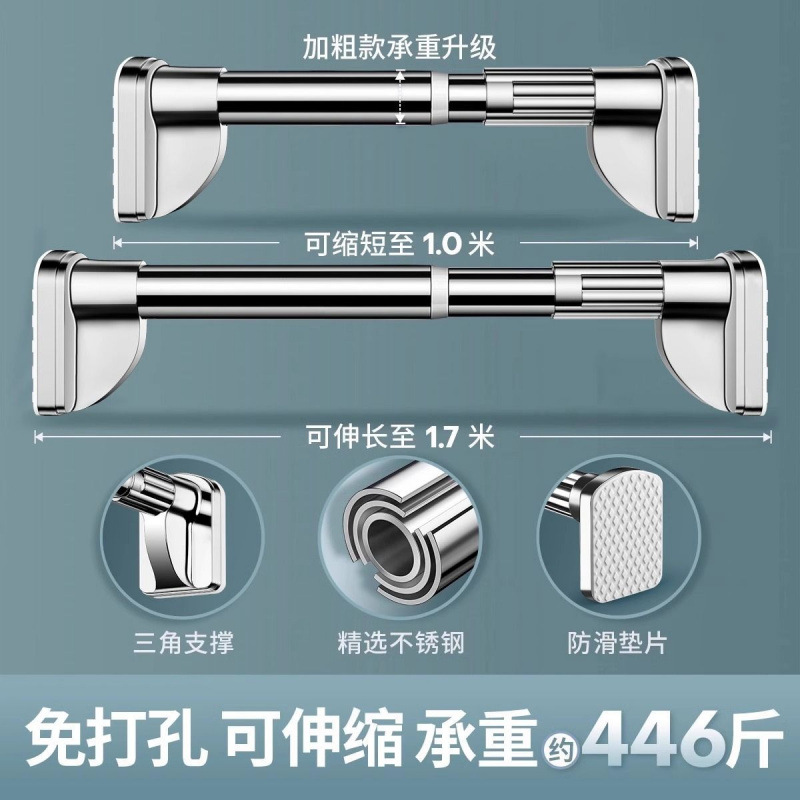 加粗款承重升级

可缩短至 1.0 米

可伸长至 1.7 米

三角支撑

精选不锈钢

防滑垫片

免打孔 可伸缩 承重 约 446斤