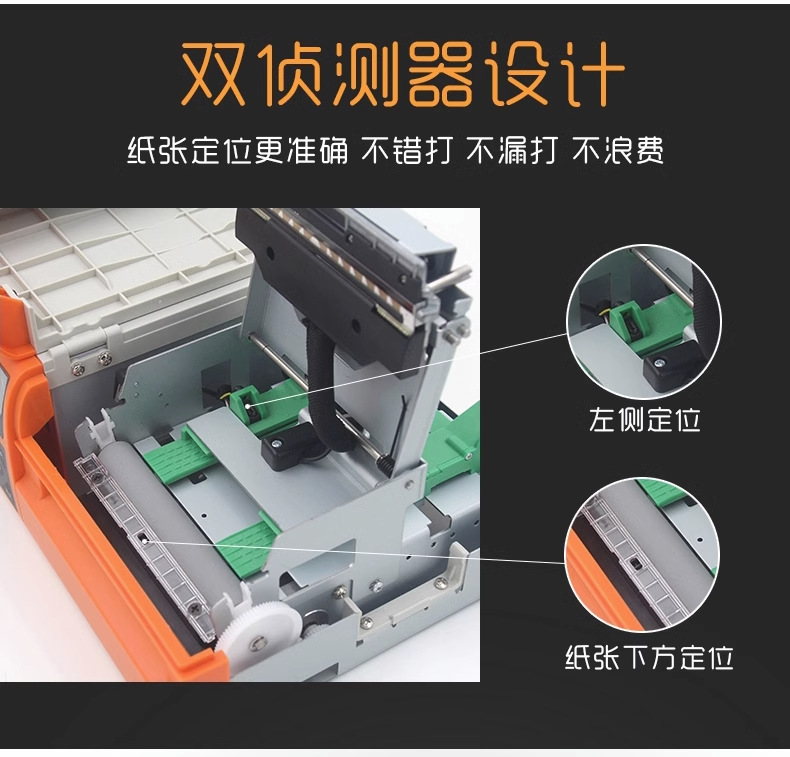 双侦测器设计

纸张定位更准确 不错打 不漏打 不浪费

左侧定位

纸张下方定位