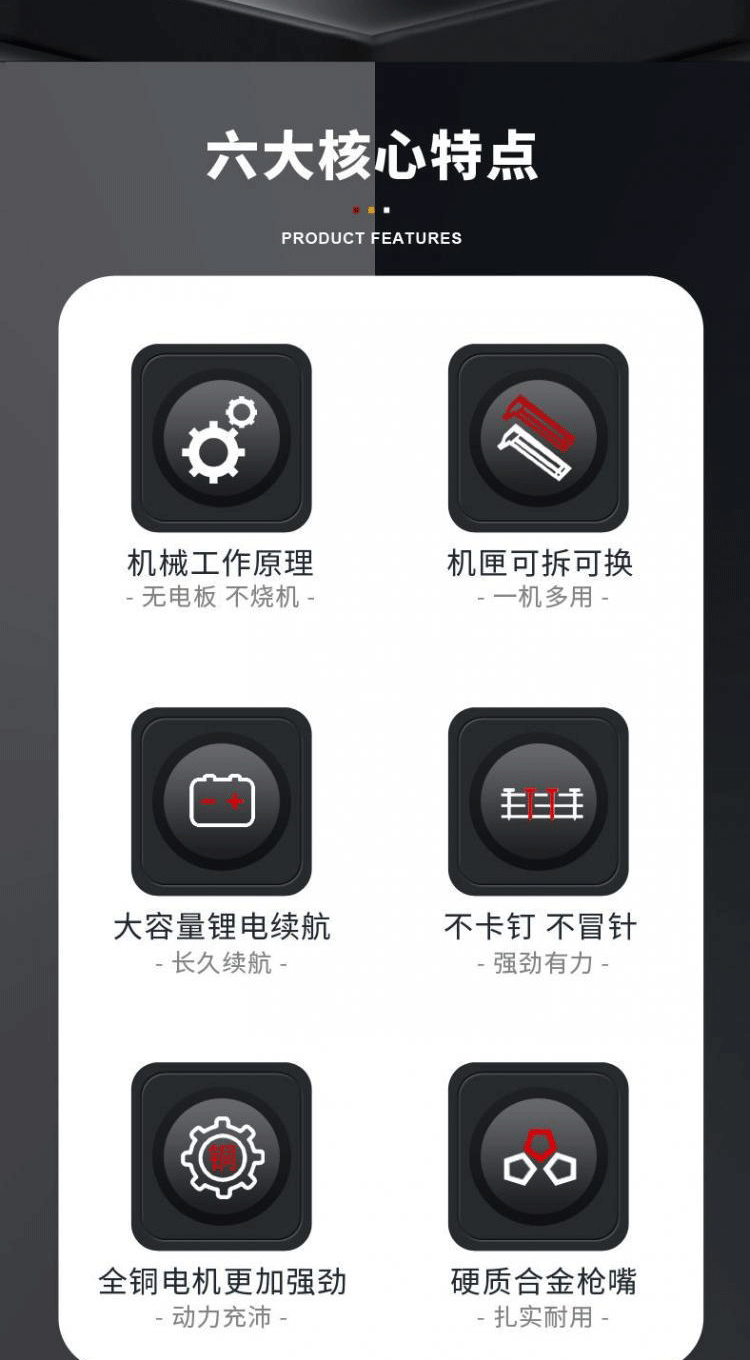 六大核心特点

PRODUCT FEATURES

机械工作原理
- 无电板 不烧机 -

机匣可拆可换
- 一机多用 -

大容量锂电续航
- 长久续航 -

不卡钉 不冒针
- 强劲有力 -

铜

全铜电机更加强劲
- 动力充沛 -

硬质合金枪嘴
- 扎实耐用 -