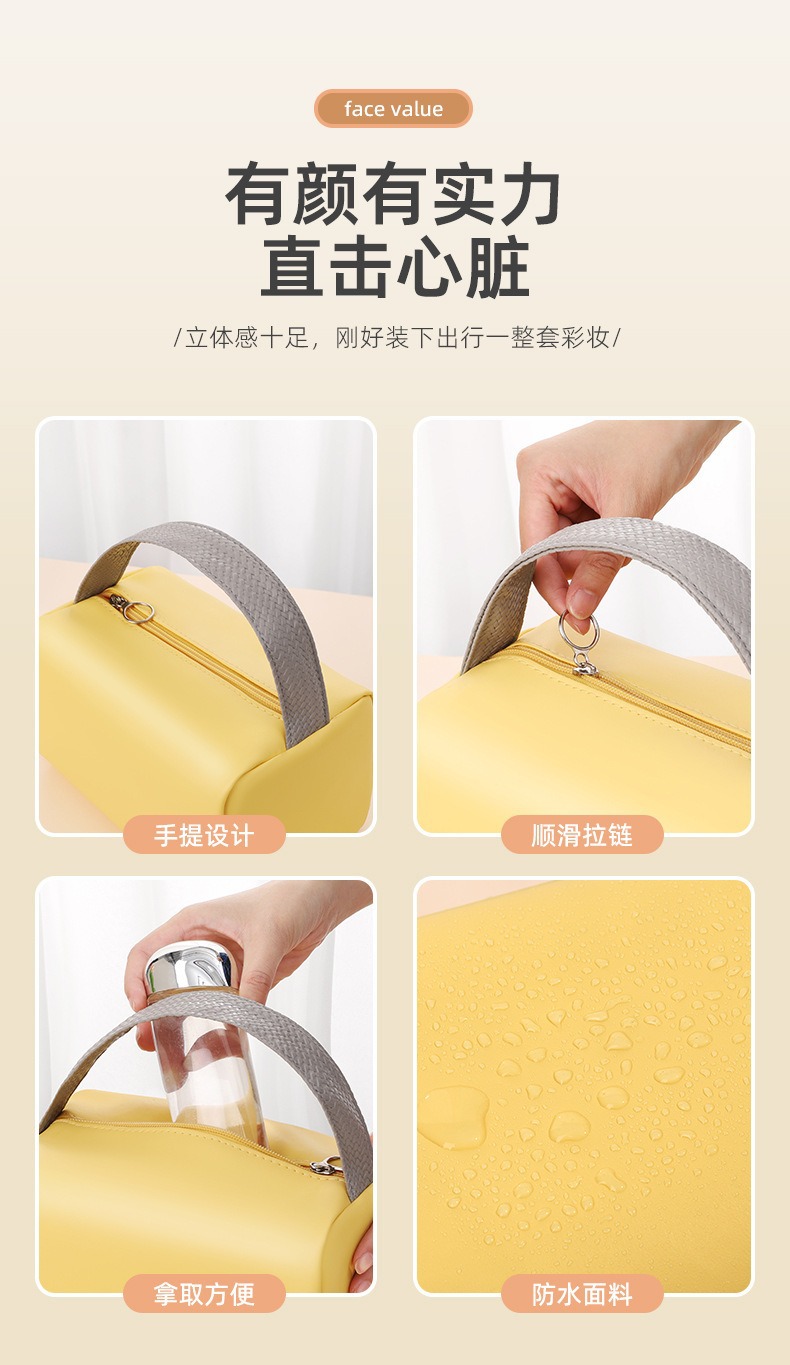 face value

有颜有实力
直击心脏

/立体感十足，刚好装下出行一整套彩妆/

手提设计

顺滑拉链

拿取方便

防水面料