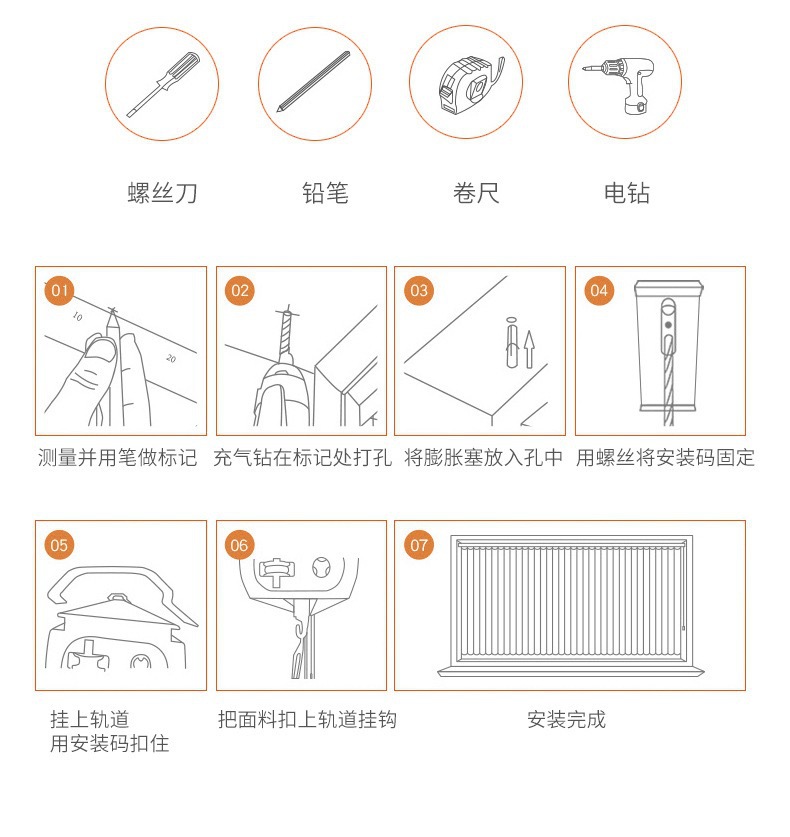 螺丝刀　铅笔　卷尺　电钻

01
10
20
测量并用笔做标记

02
充气钻在标记处打孔

03
将膨胀塞放入孔中

04
用螺丝将安装码固定

05
挂上轨道
用安装码扣住

06
把面料扣上轨道挂钩

07
安装完成